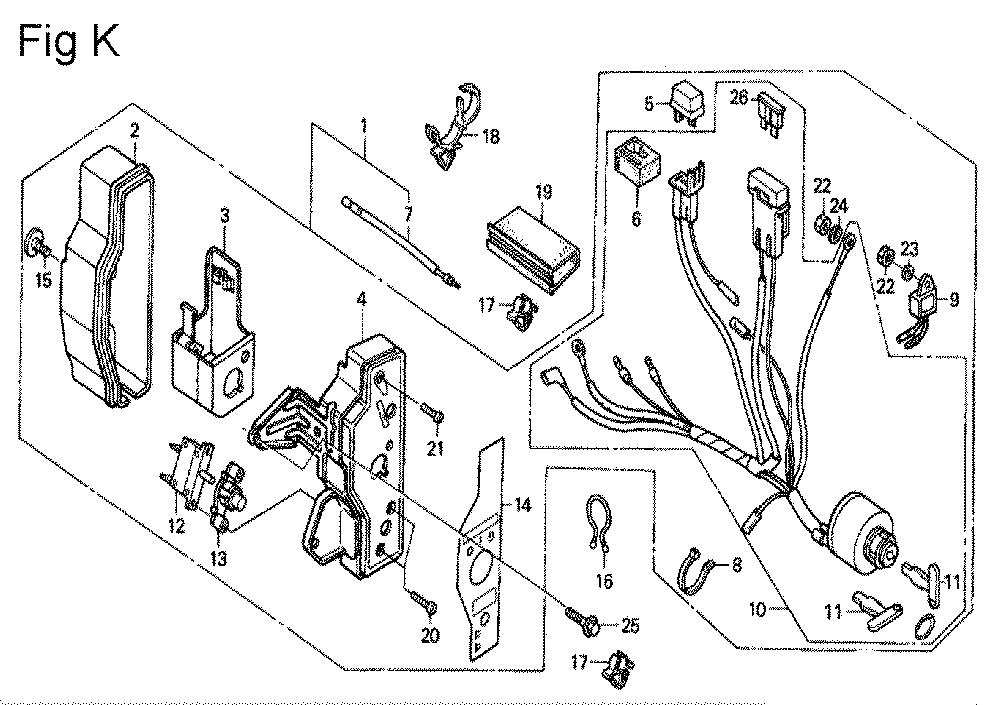 Fig K

1
2
3
4
5
6
7
8
9
10
11
11
12
13
14
15
16
17
17
18
19
20
21
22
22
23
24
25
26