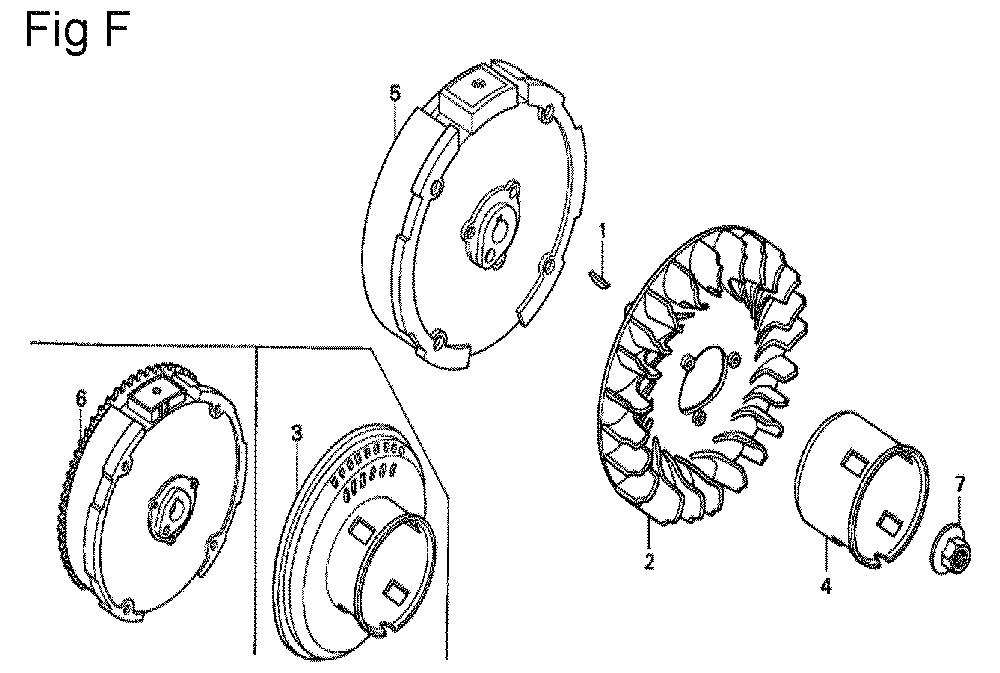 Fig F

5

1

6

3

2

4

7