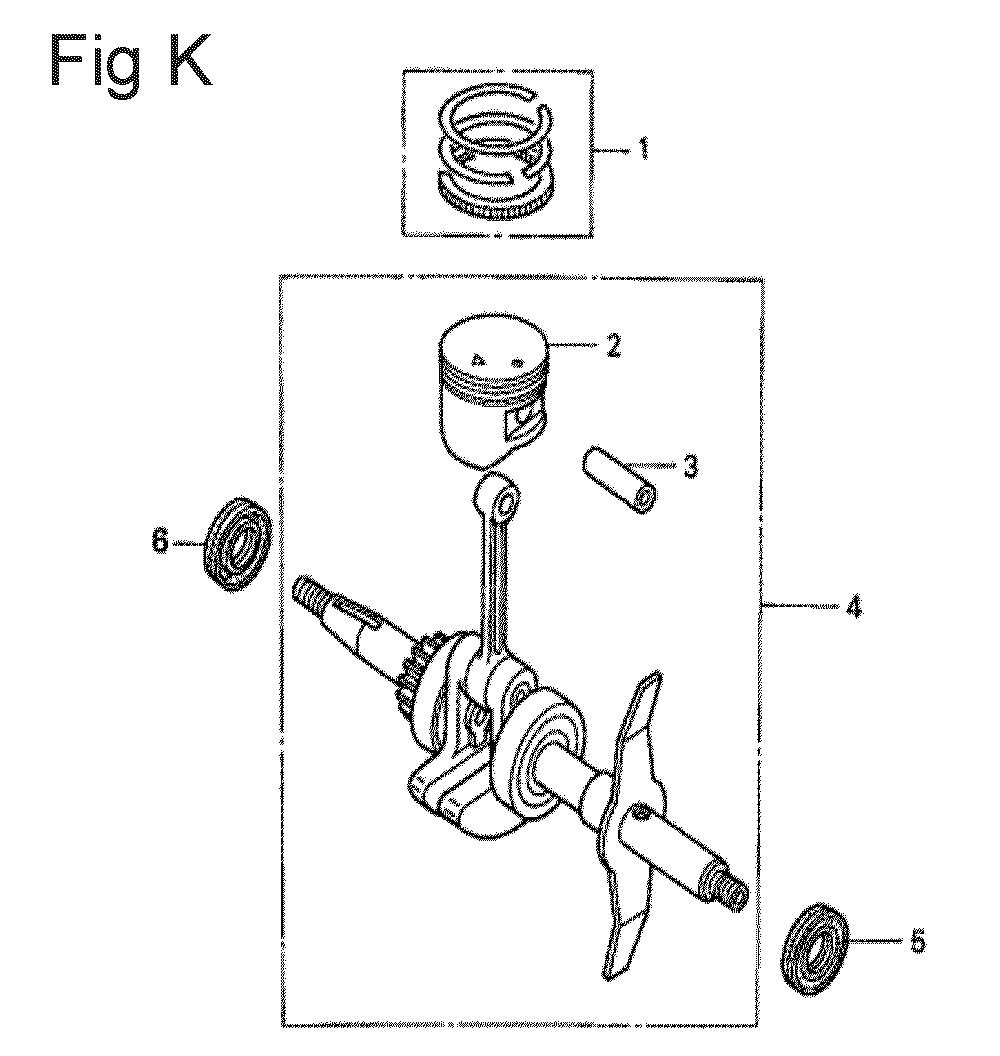 Fig K

1

2

3

6

4

5