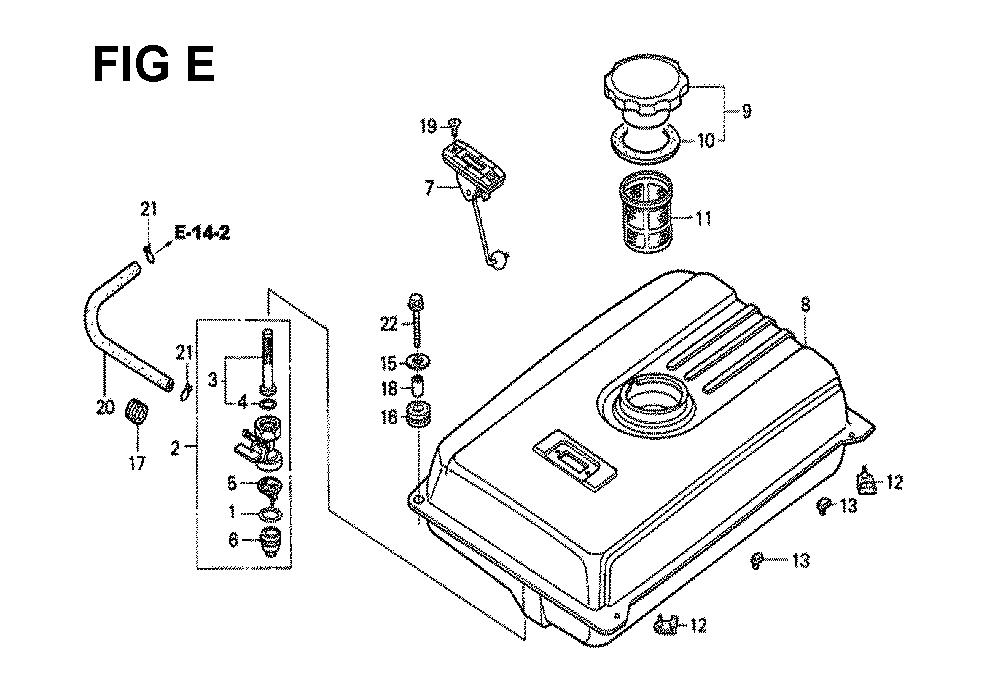 FIG E

9
10
11
19
7
21
E-14-2
8
22
15
18
16
21
3
4
20
17
2
5
1
6
12
13
13
12