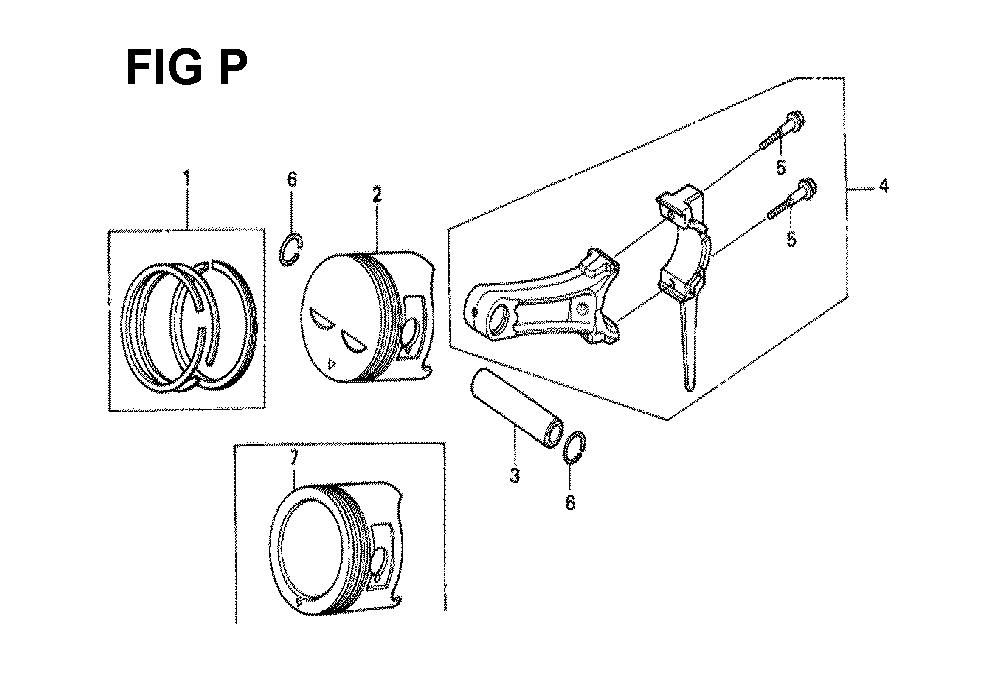 FIG P

1
6
2
5
4
5
3
6
7