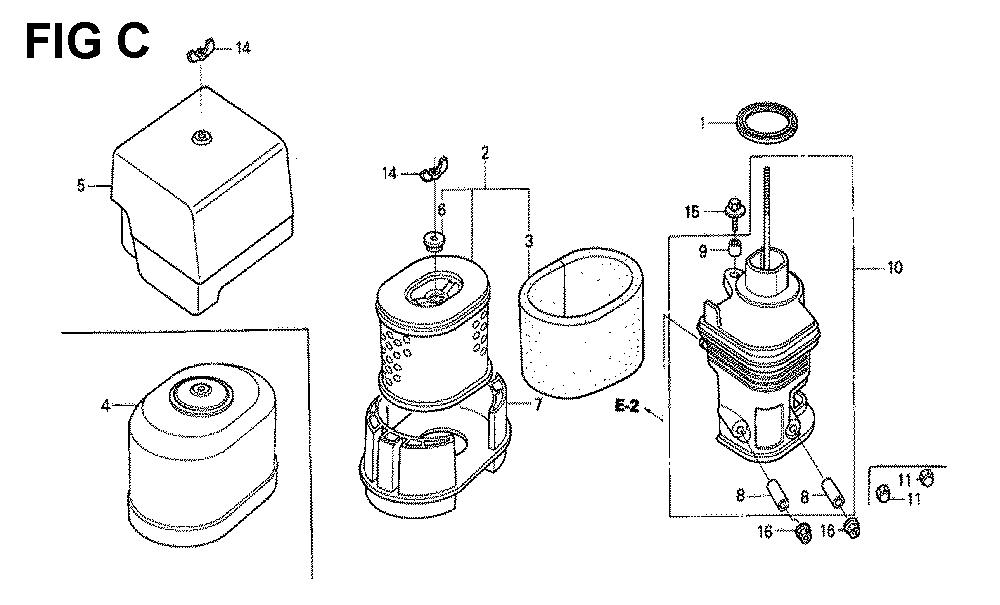 FIG C

14

5

4

14

2

6

3

7

1

15

9

10

E-2

8

8

16

16

11

11