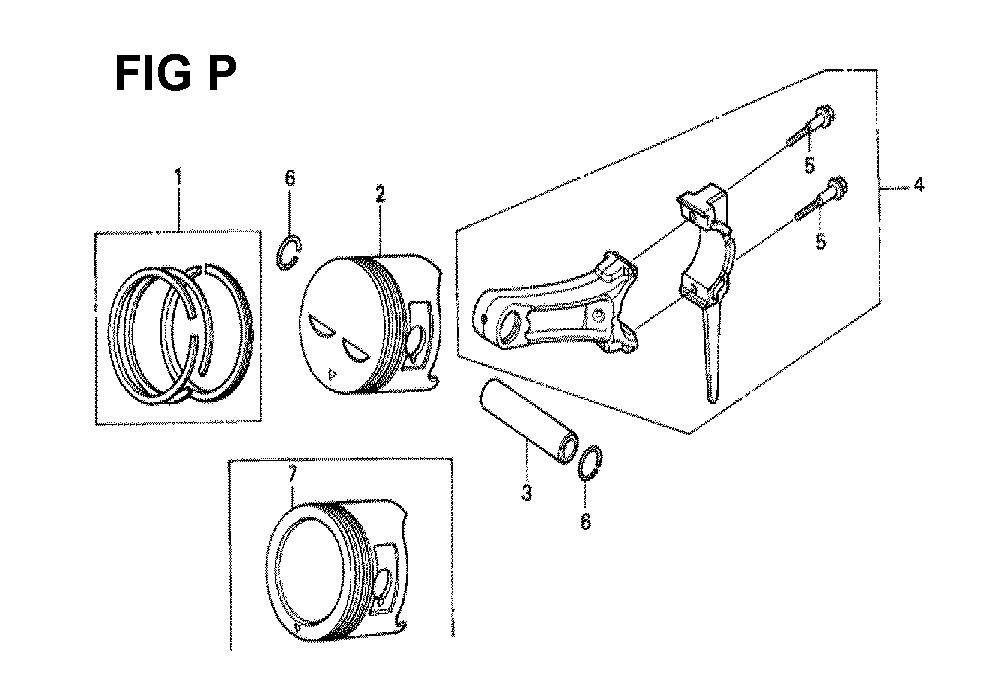 FIG P

1

6

2

5

4

5

3

6

7