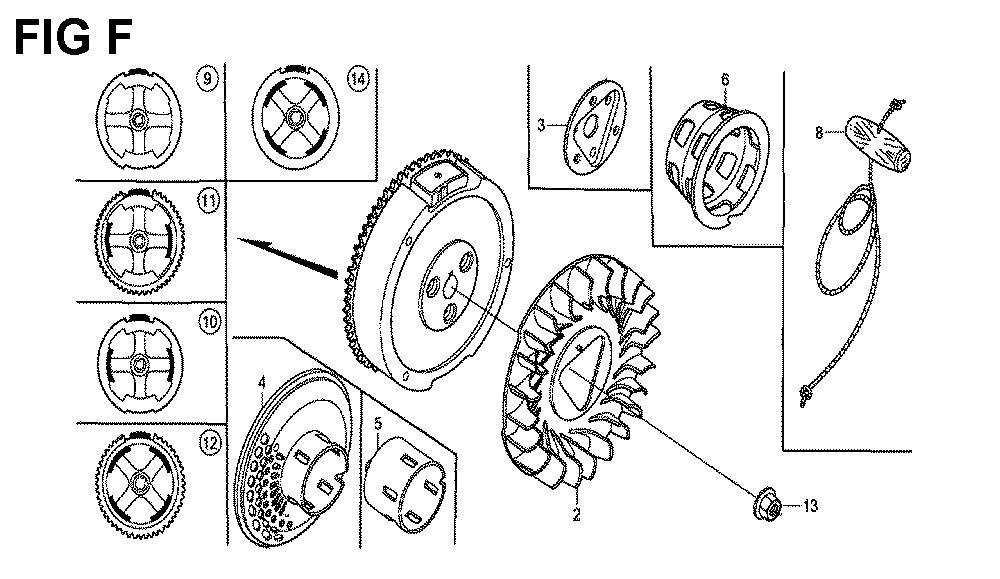 FIG F

9
14
11
10
12
4
5
3
6
8
2
13