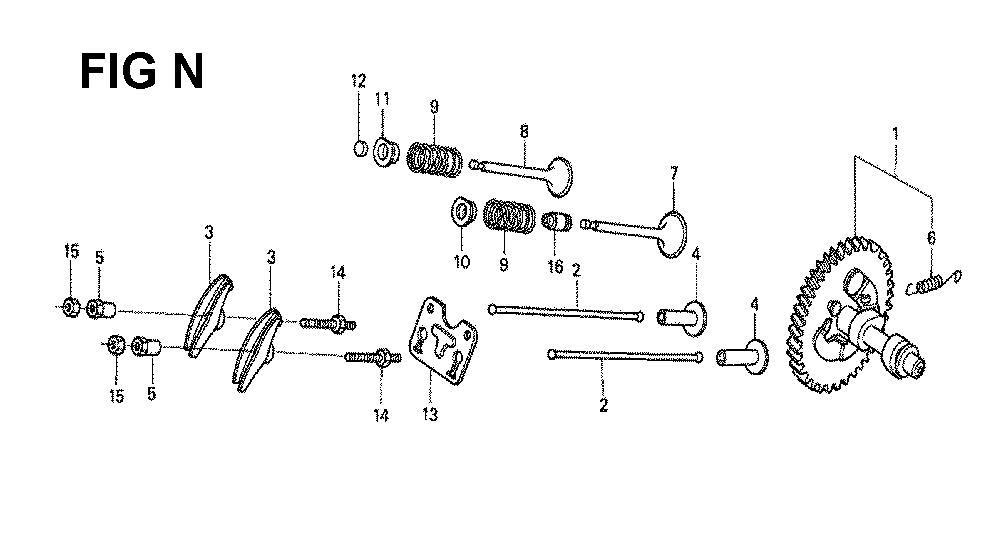 FIG N

12
11
9
8
1
7
6
10
9
16
2
4
15
5
3
3
14
4
15
5
14
13
2