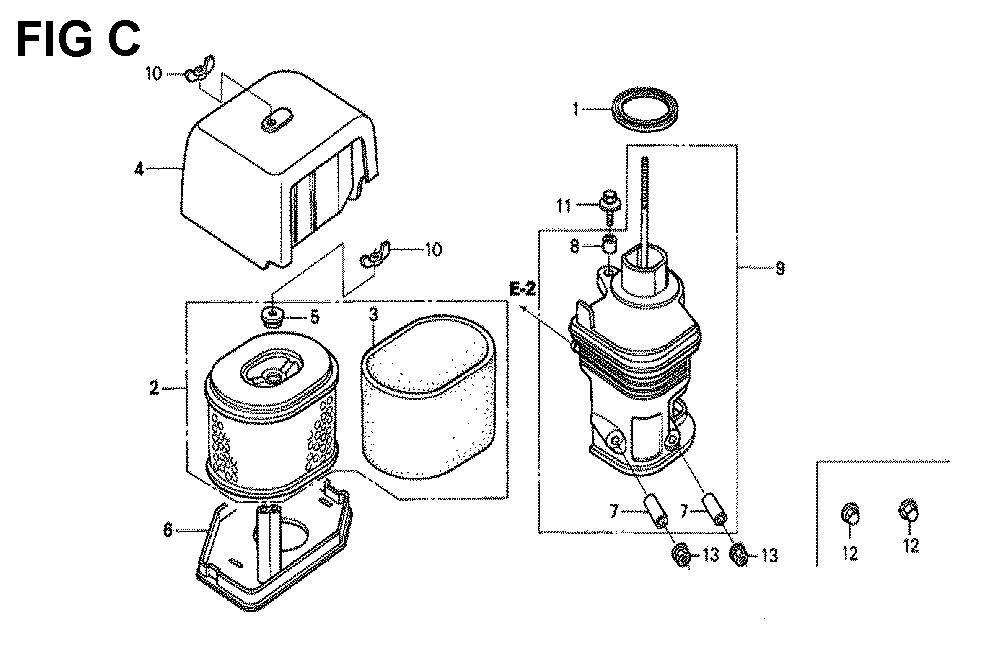 FIG C

10
4
10
5
3
2
6
1
11
8
9
E-2
7
7
13
13
12
12