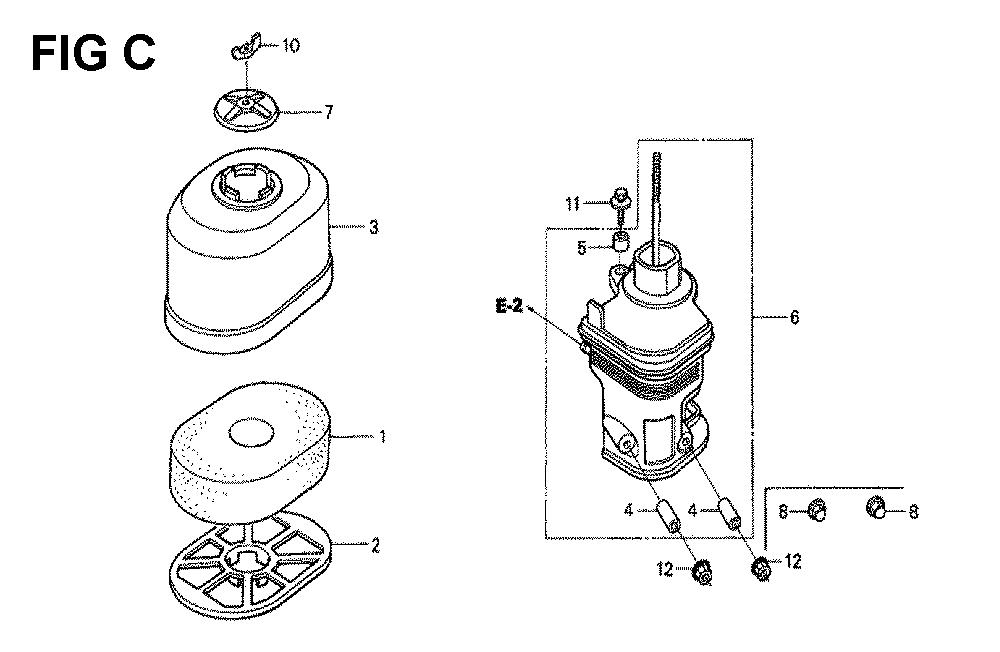 FIG C

10
7
3
1
2
11
5
E-2
6
4
4
8
8
12
12