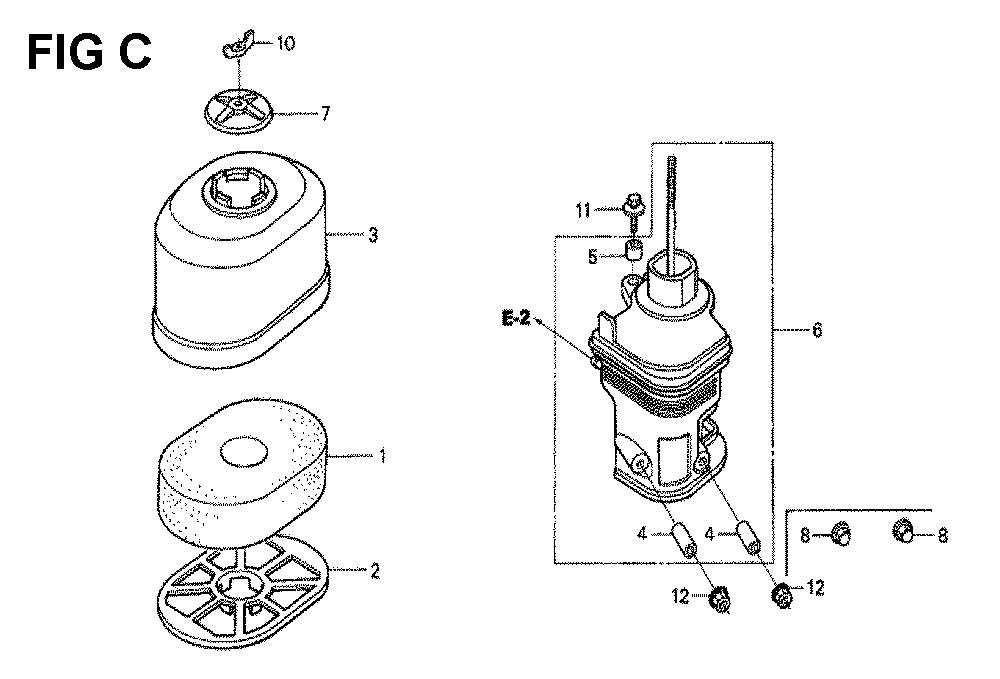 FIG C
10
7
3
1
2
11
5
E-2
6
4
4
8
8
12
12