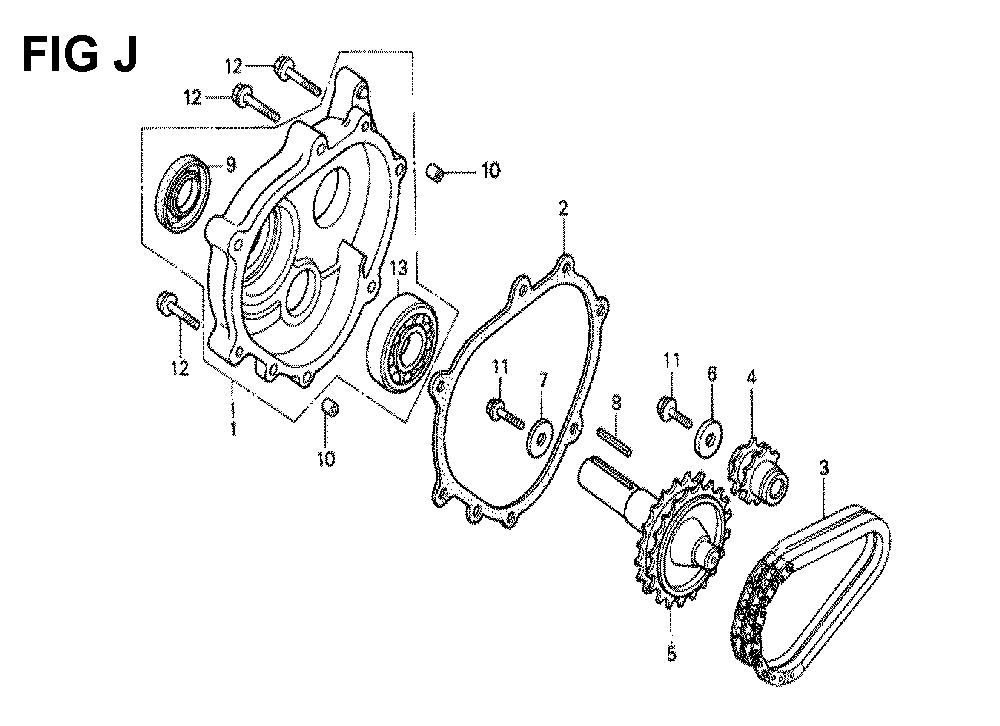 FIG J

12
12
9
10
2
13
12
1
10
11
7
8
11
6
4
3
5