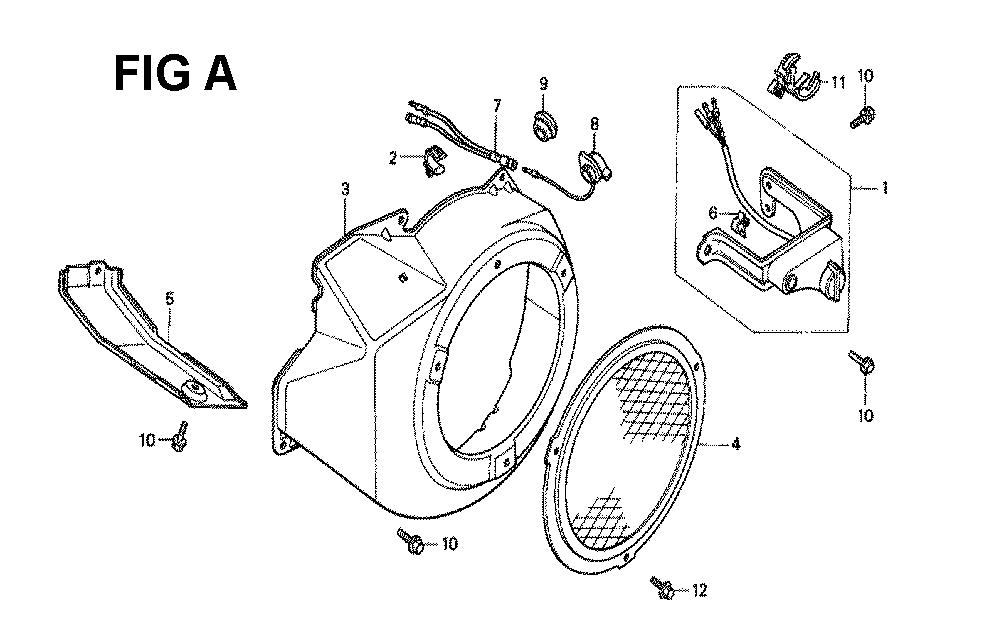 FIG A

9
7
8
11
10
2
3
1
6
5
10
10
4
10
12