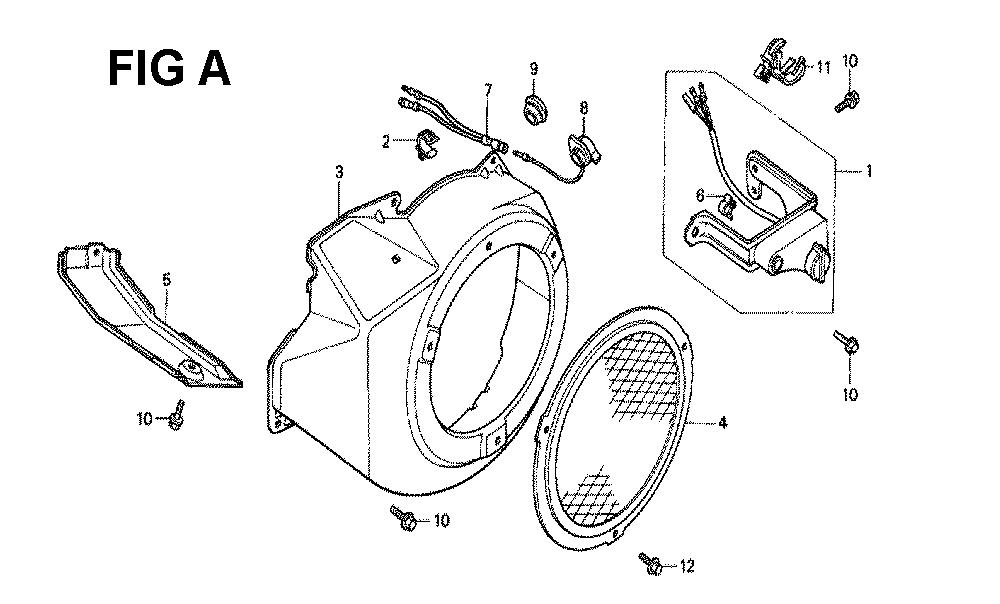 FIG A

9
7
8
11
10
2
3
1
6
5
10
10
4
10
12