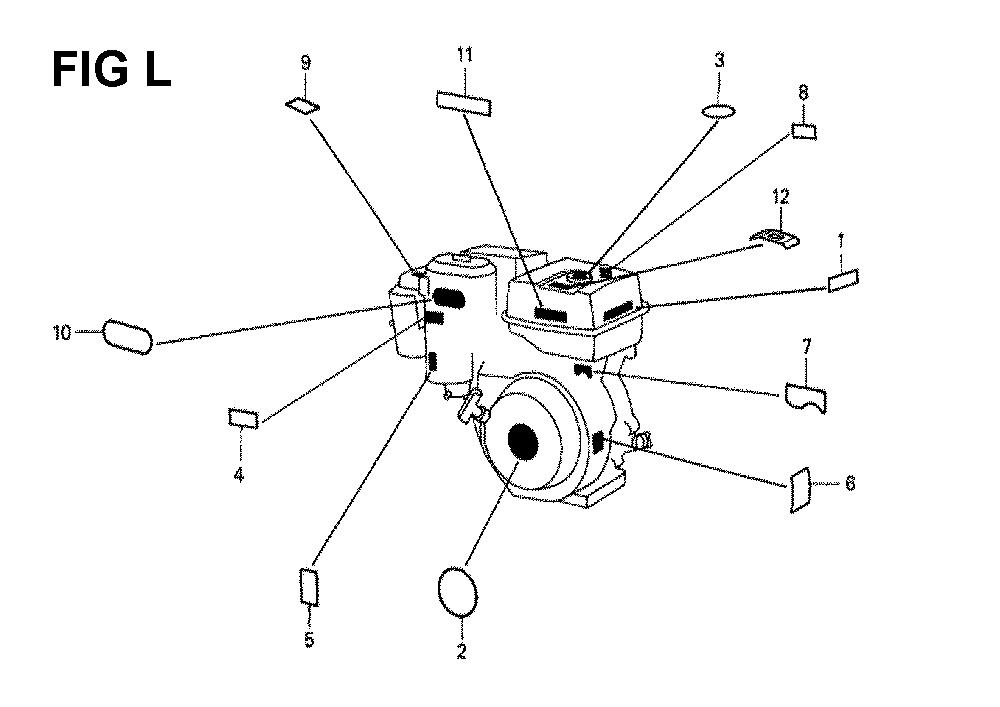 FIG L

9

11

3

8

12

1

10

7

4

6

5

2