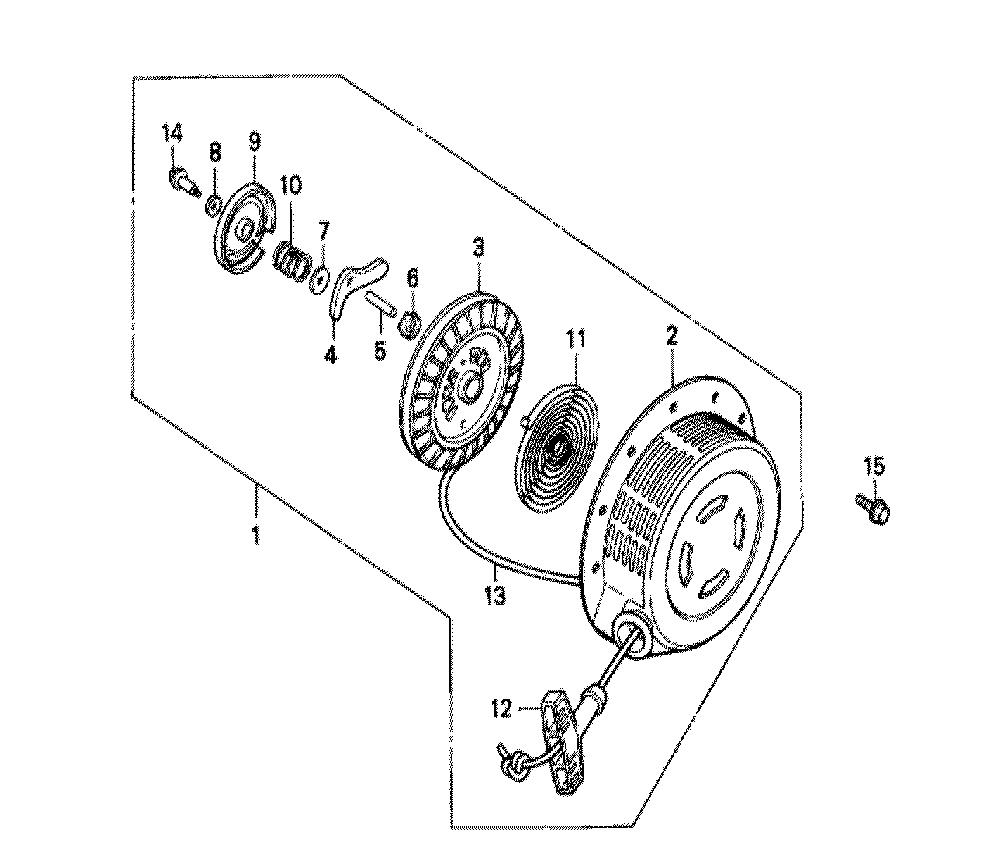 14
8
9
10
7
3
6
4
5
11
2
15
1
13
12