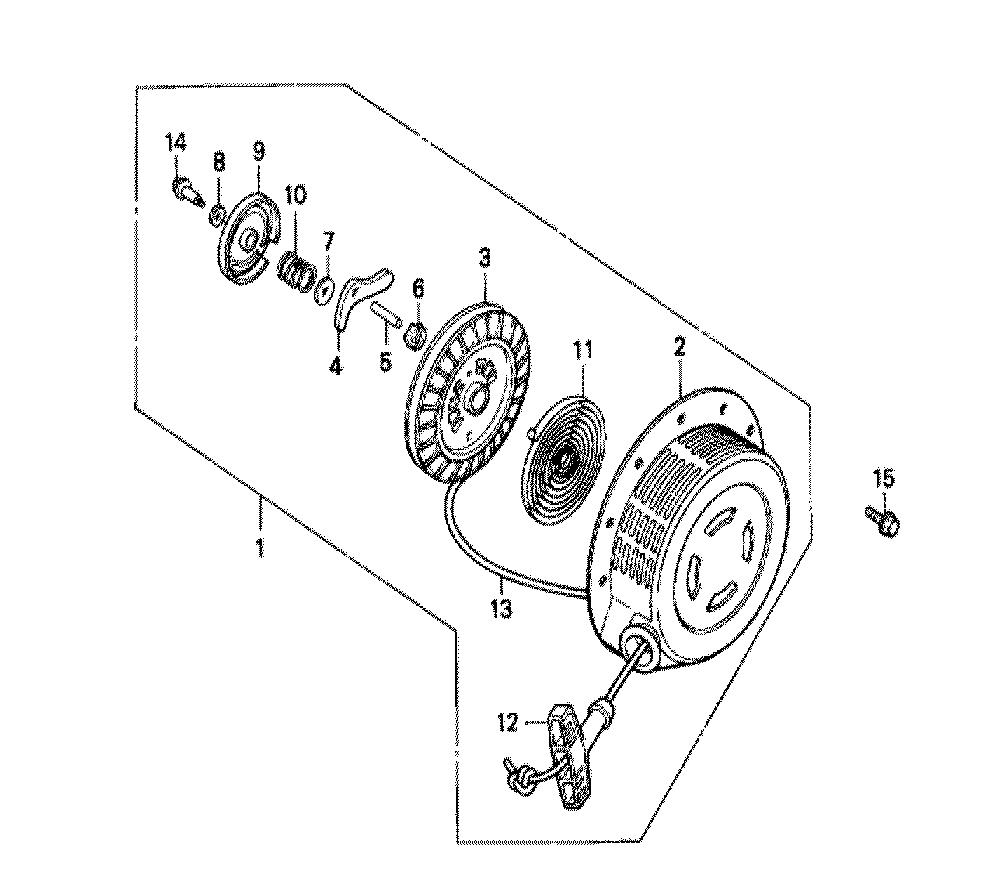 14
8
9
10
7
3
6
4
5
11
2
15
1
13
12