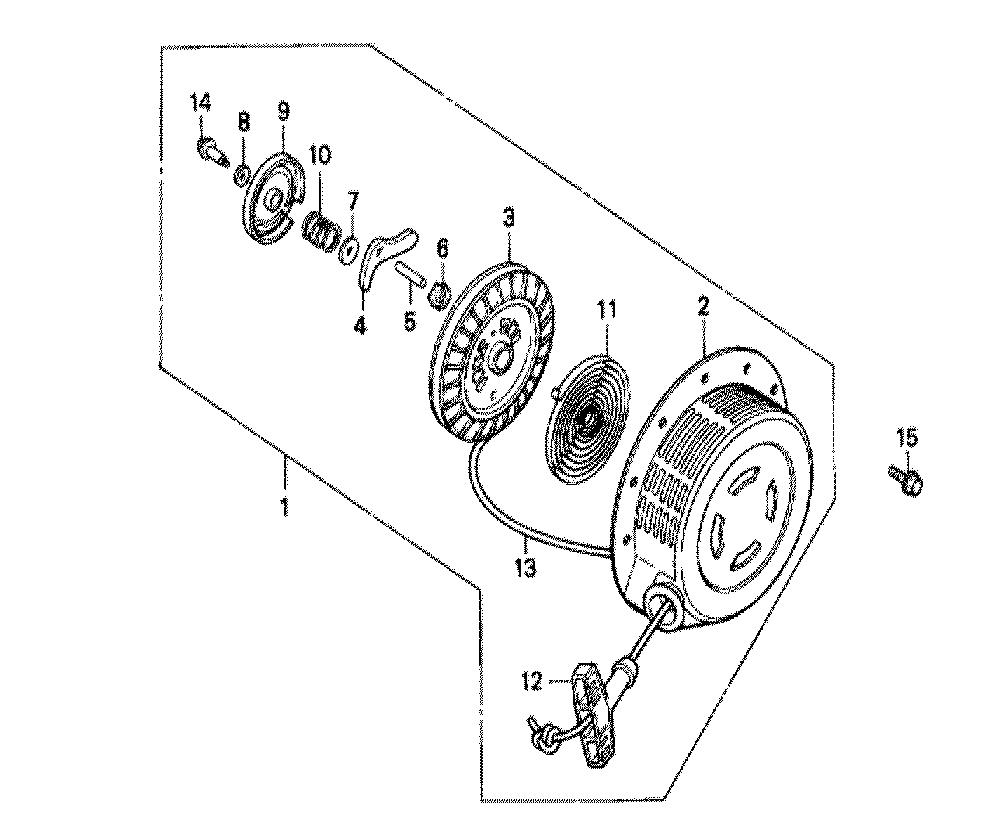 14
8
9
10
7
3
6
4
5
11
2
15
1
13
12