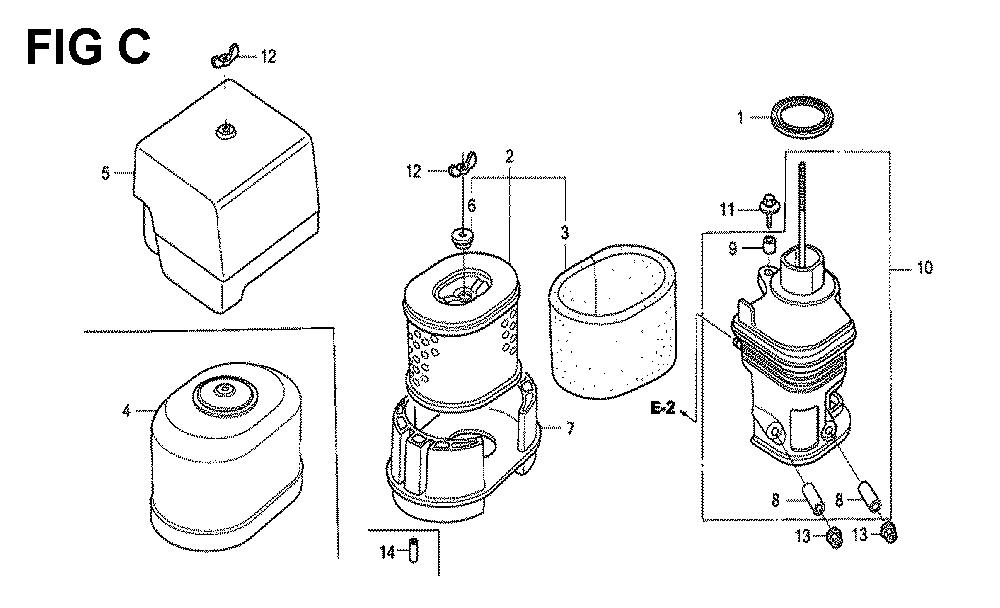 FIG C

12
5
4
12
2
6
3
7
14
1
11
9
10
E-2
8
8
13
13