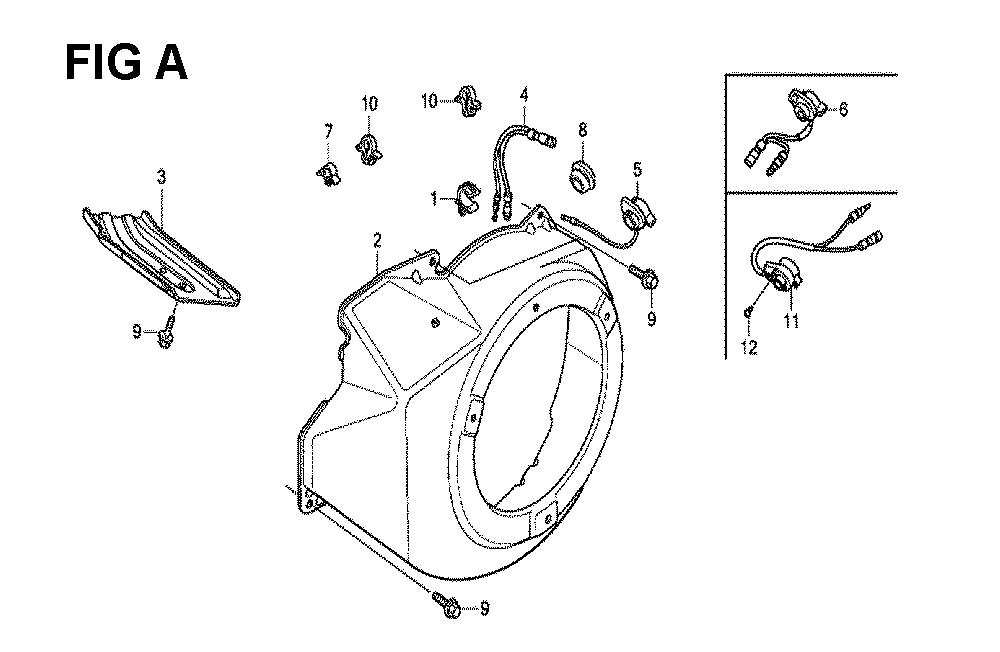 FIG A

10
10
4
7
8
3
1
5
2
9
9
9
6
11
12