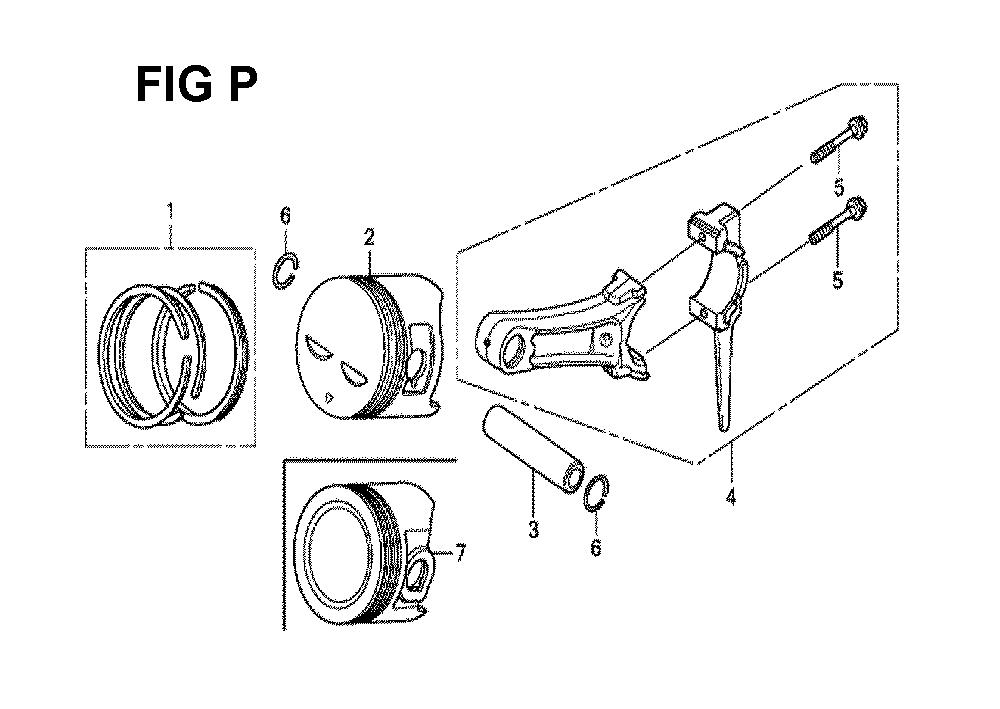 FIG P

1

6

2

5

5

4

3

6

7