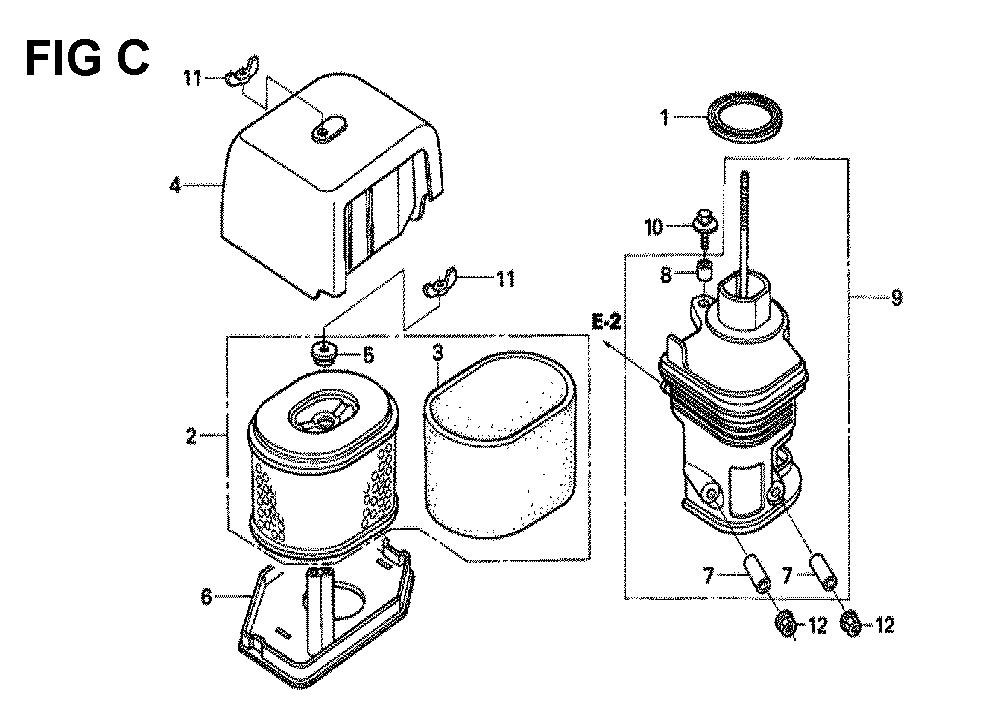 FIG C

11
4
11
5
3
2
6
1
10
8
9
E-2
7
7
12
12