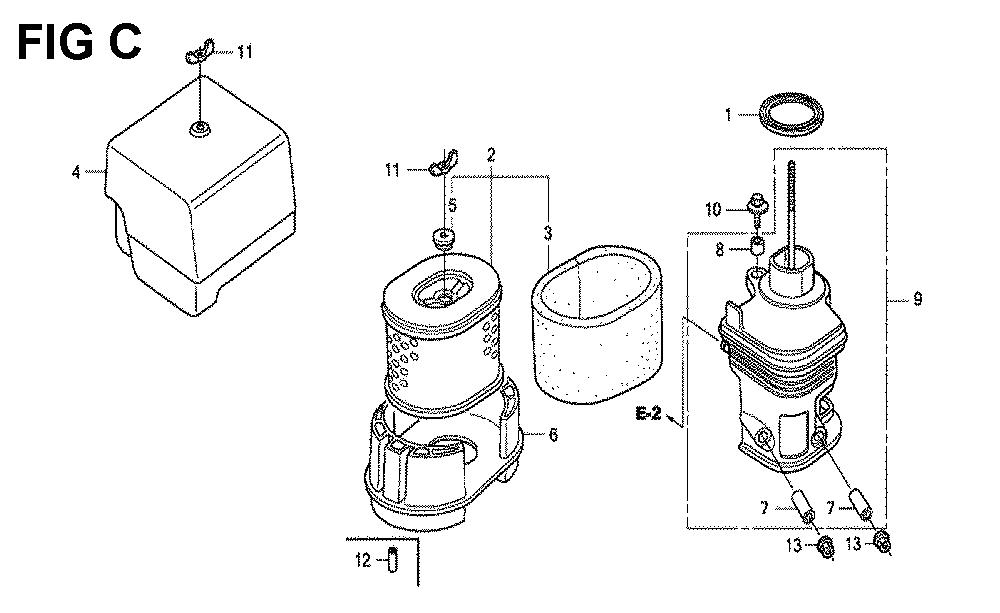 FIG C

11
4
11
2
5
3
6
12
1
10
8
9
E-2
7
7
13
13