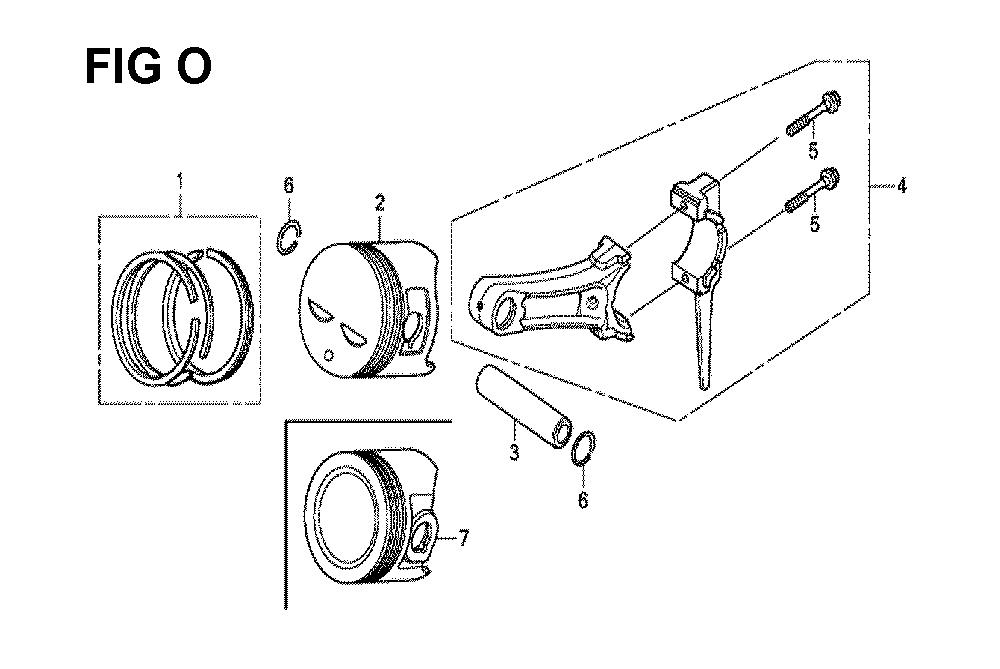 FIG O

1

6

2

5

4

5

3

6

7