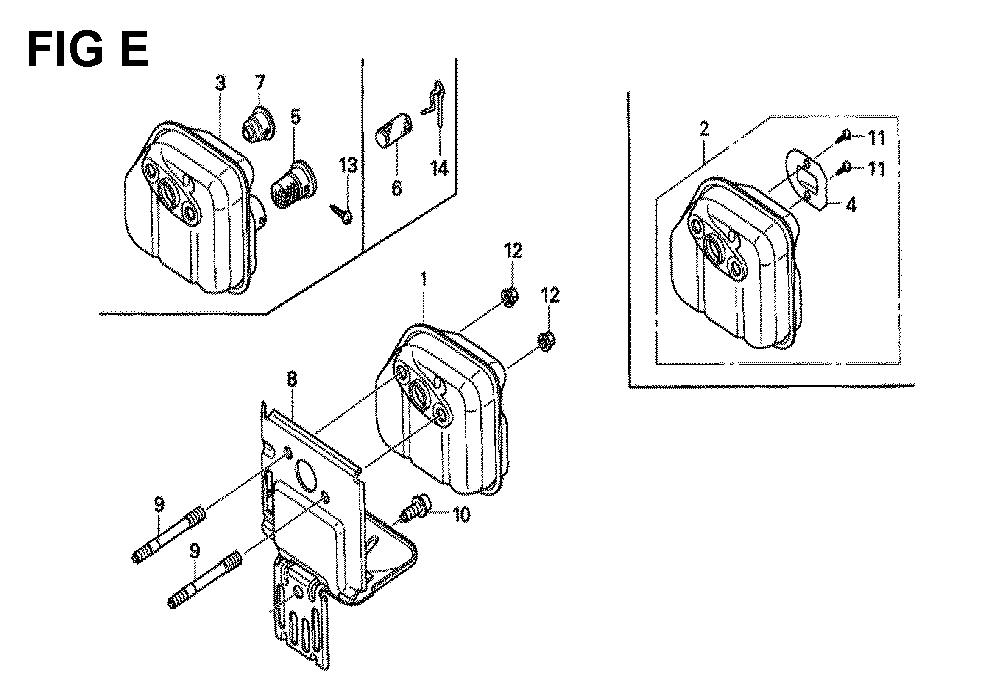 FIG E

3
7
5
13
6
14

2
11
11
4

1
12
12
8
9
9
10