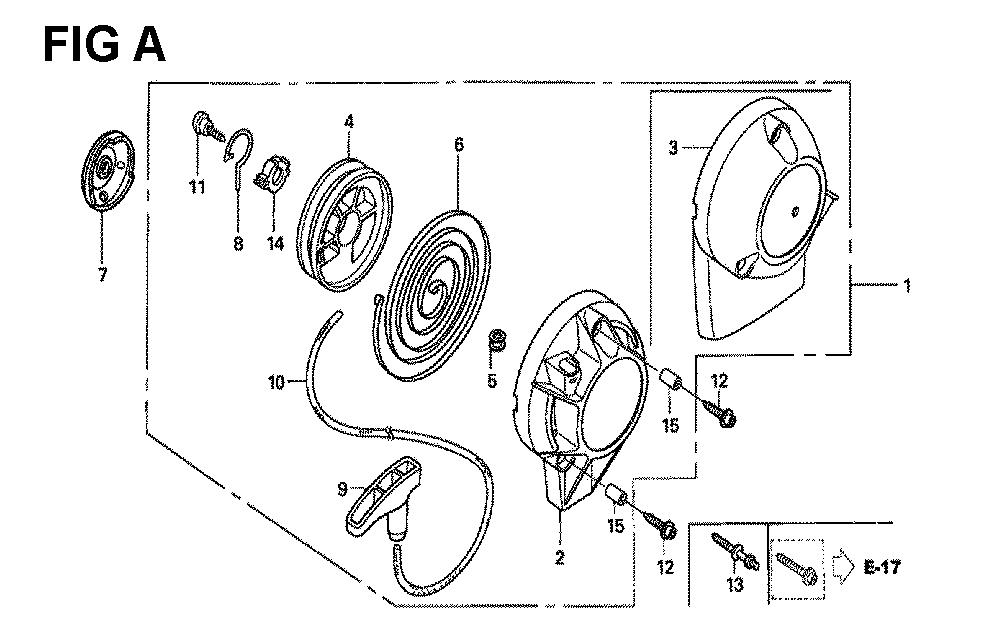 FIG A

7

11

8

14

4

6

3

1

10

5

12

15

9

2

15

12

13

E-17