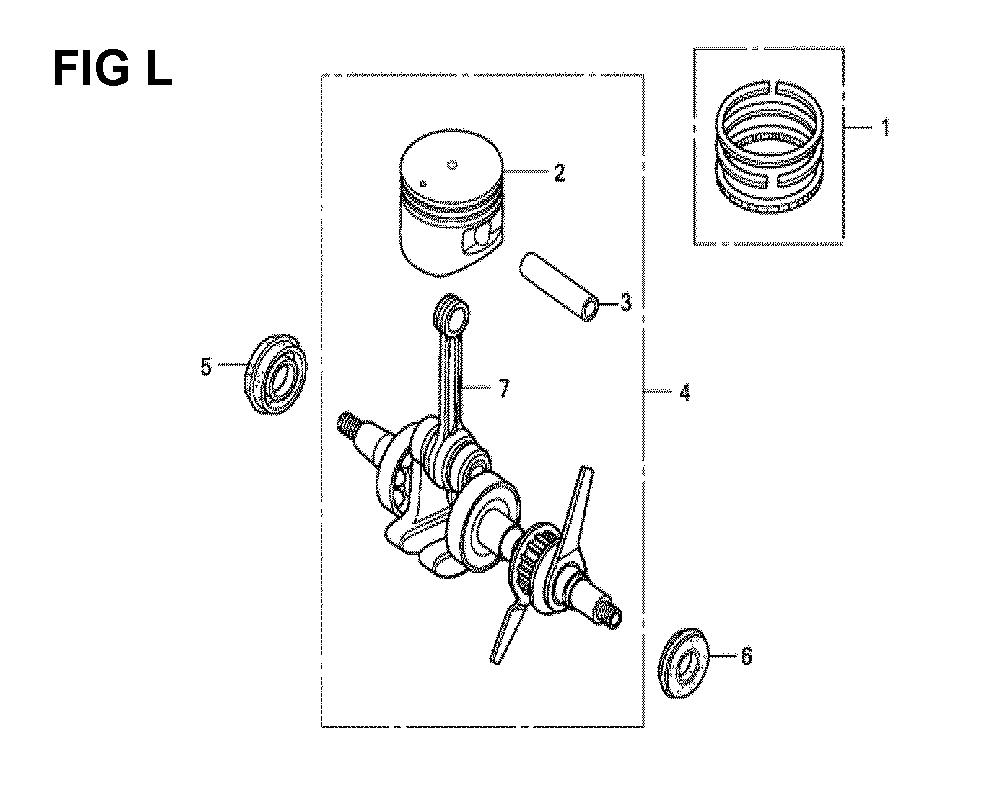 FIG L

1
2
3
5
7
4
6