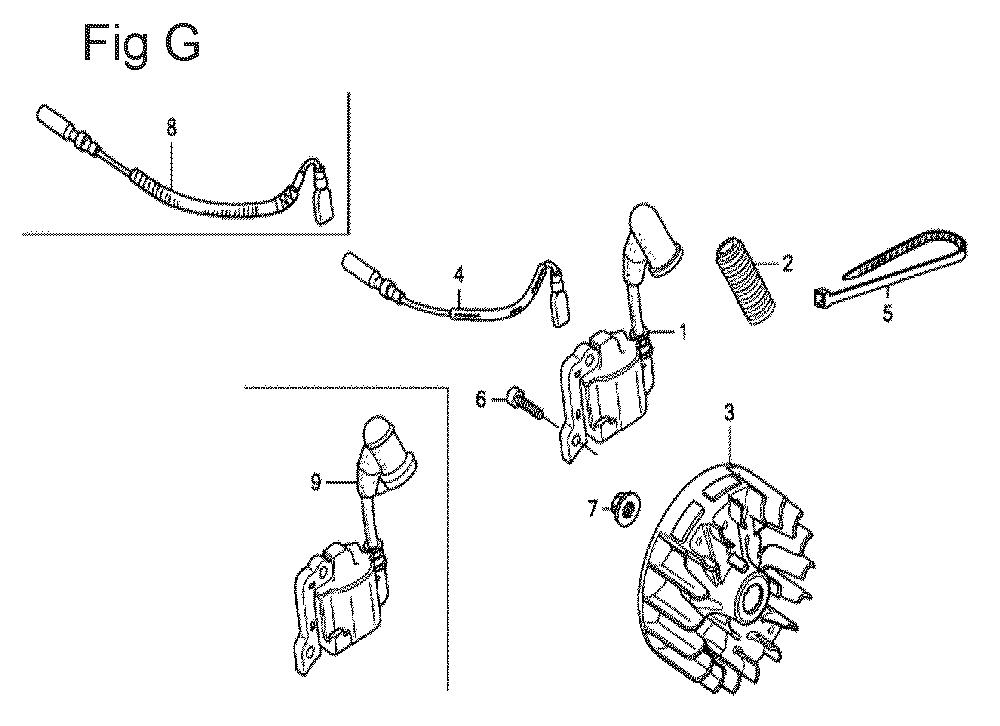 Fig G

8

4

1

2

5

6

3

9

7