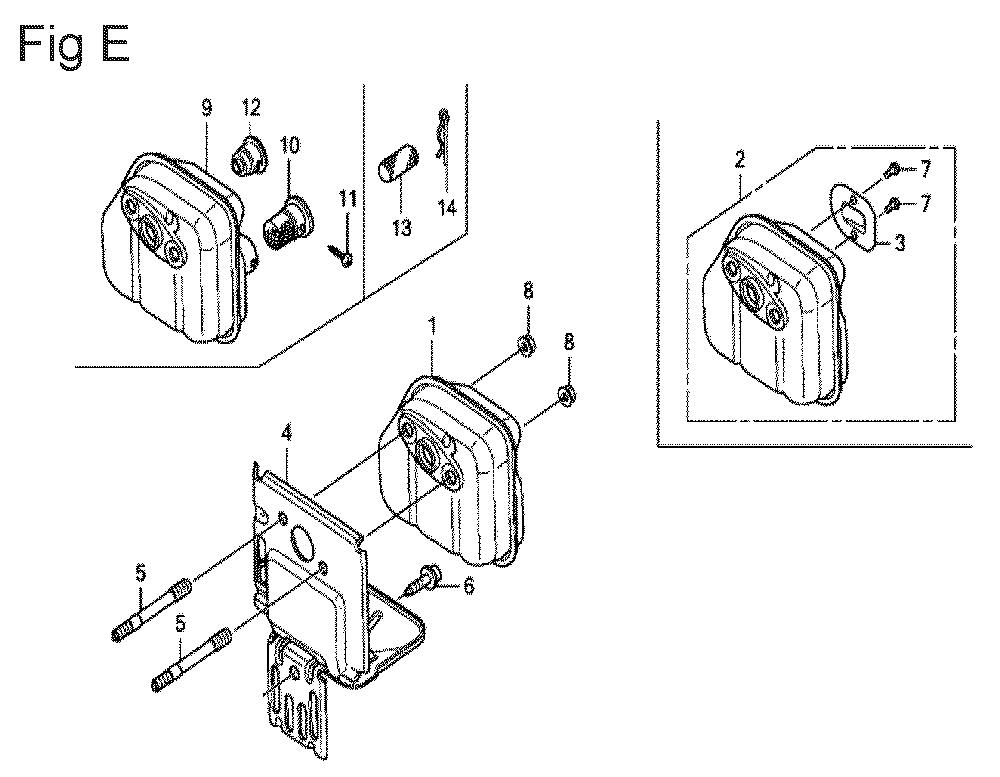 Fig E

9
12
10
11
13
14

2
7
7
3

1
8
8

4
5
5
6