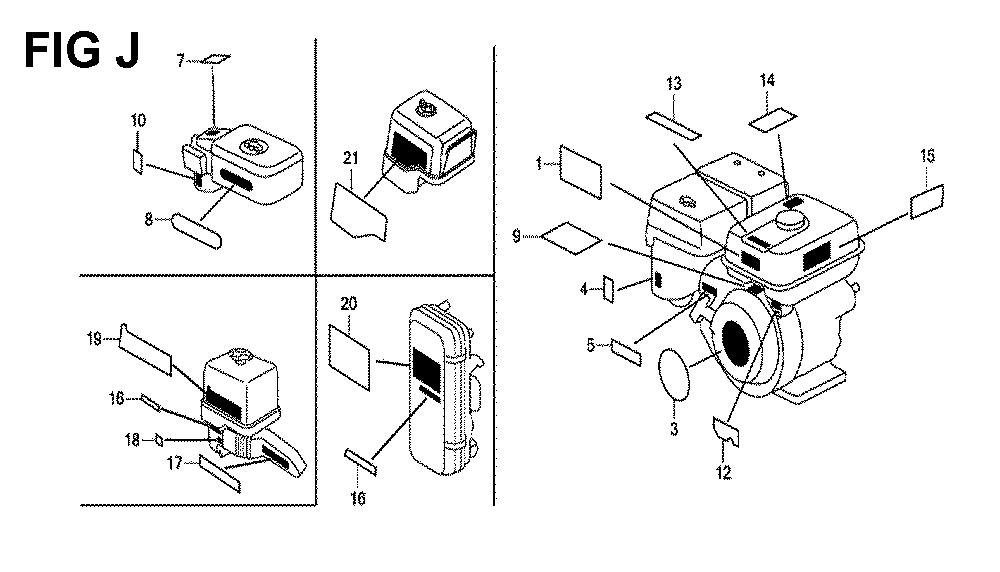 FIG J

7
10
8
21
19
16
18
17
20
16
13
14
1
15
9
4
5
3
12