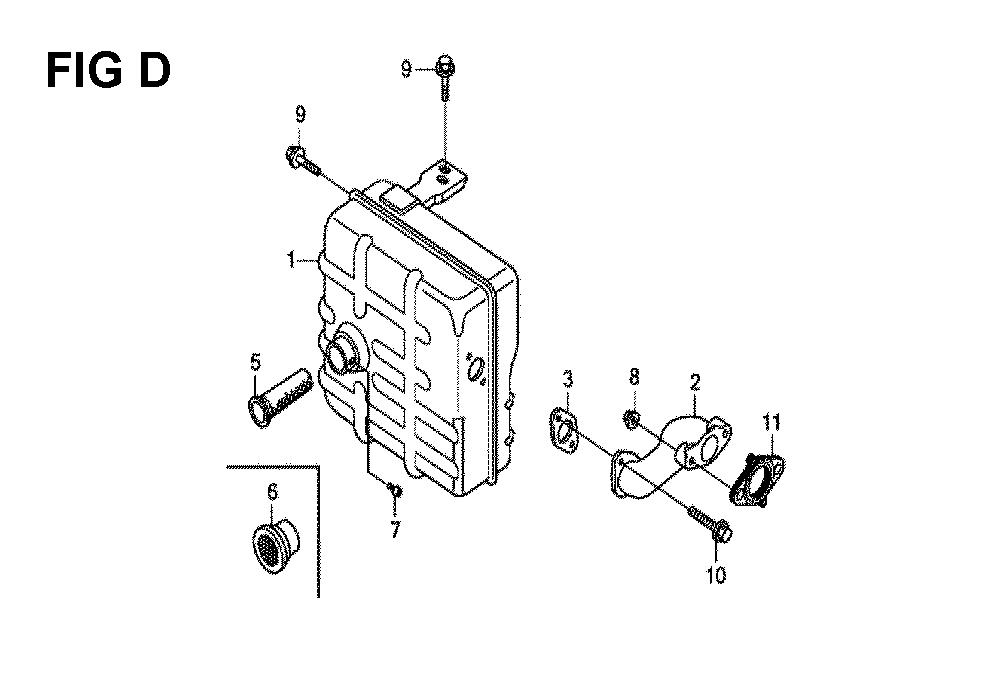 FIG D

9
9
1
5
3
8
2
11
6
7
10