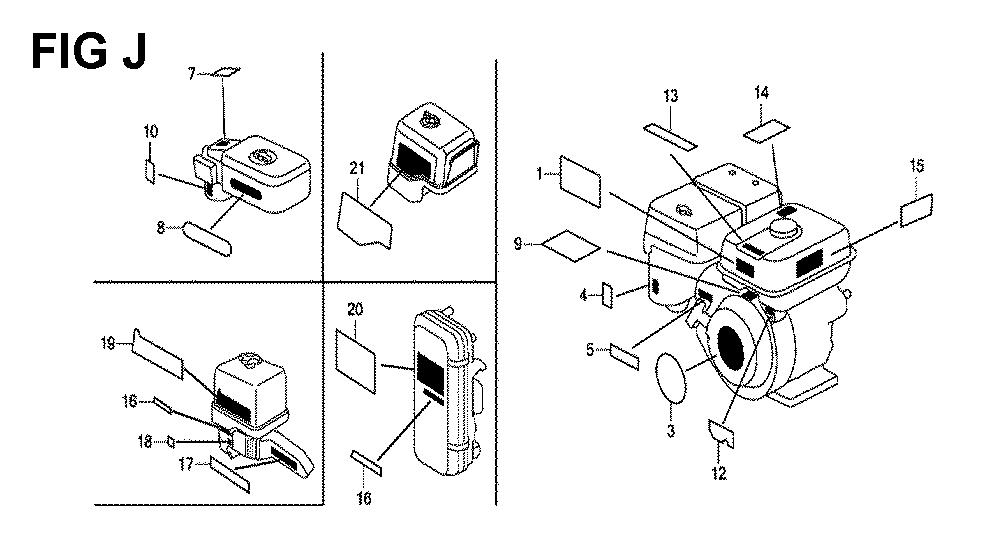 FIG J

7
10
8
21
19
16
18
17
20
16
13
14
1
15
9
4
5
3
12