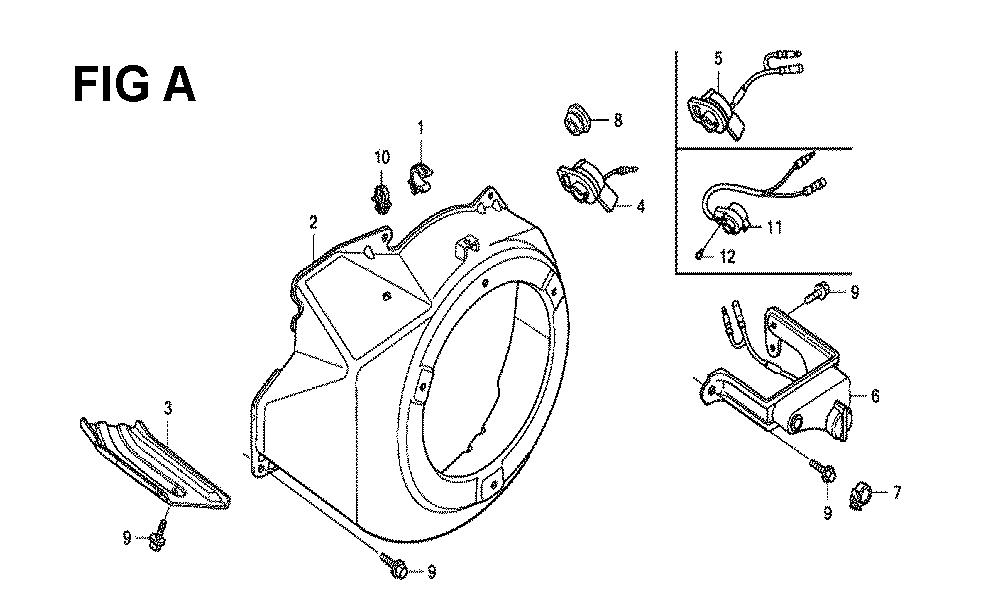 FIG A

1
10
2
8
4
5
11
12
9
6
3
9
7
9
9