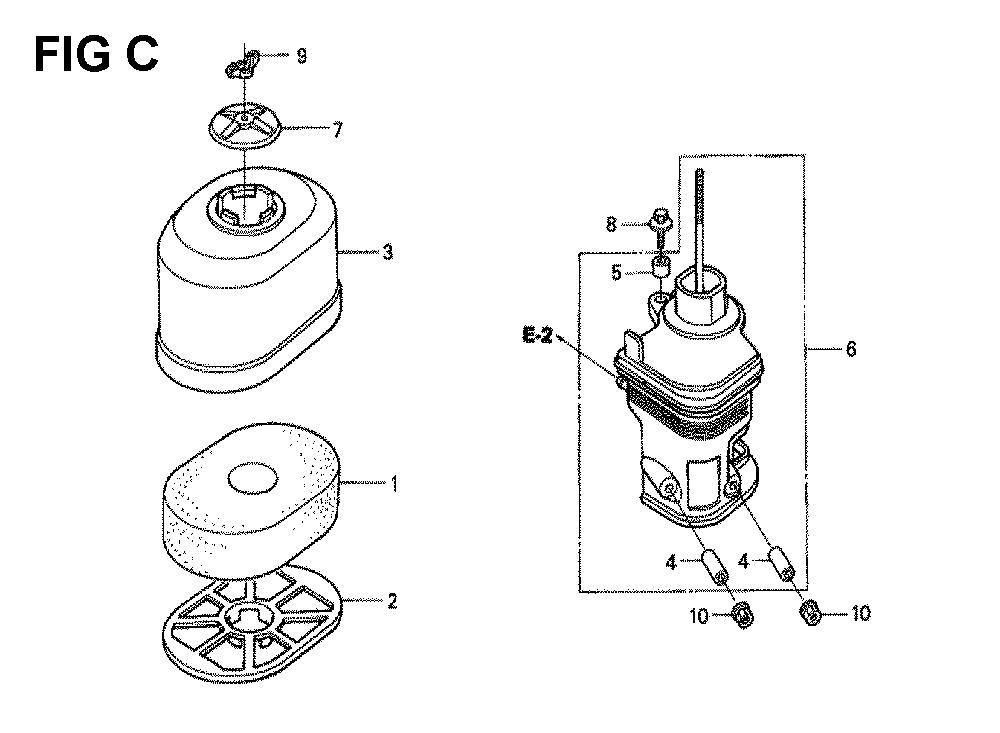 FIG C

9
7
3
1
2

8
5
E-2
6
4
4
10
10