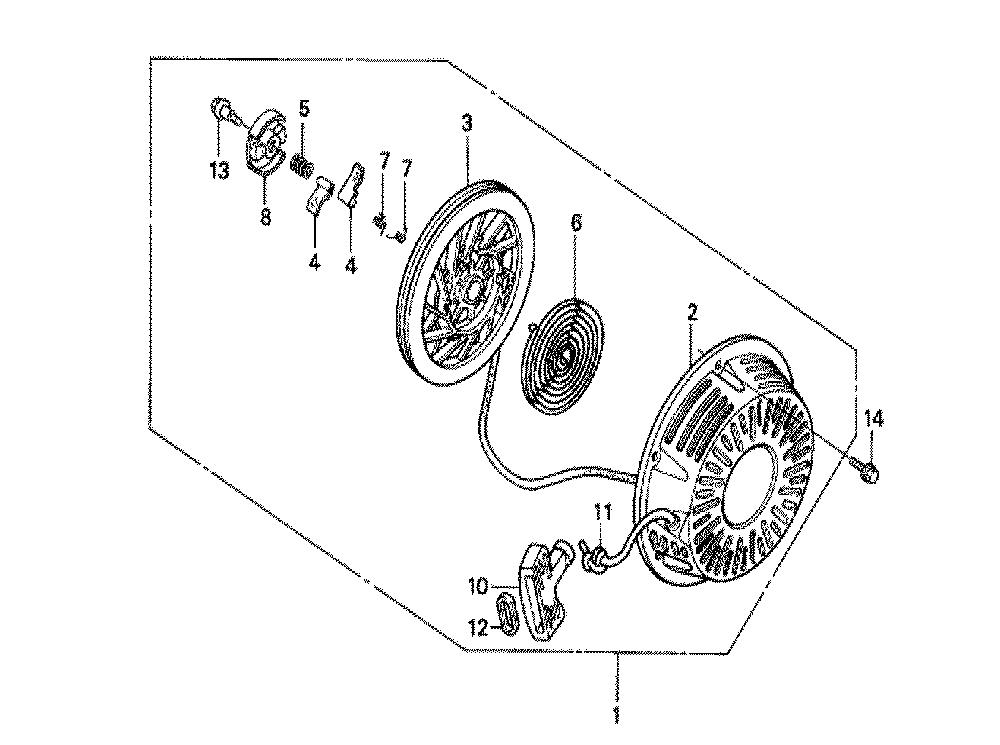 13
8
5
4
4
7
7
3
6
2
14
11
10
12
1