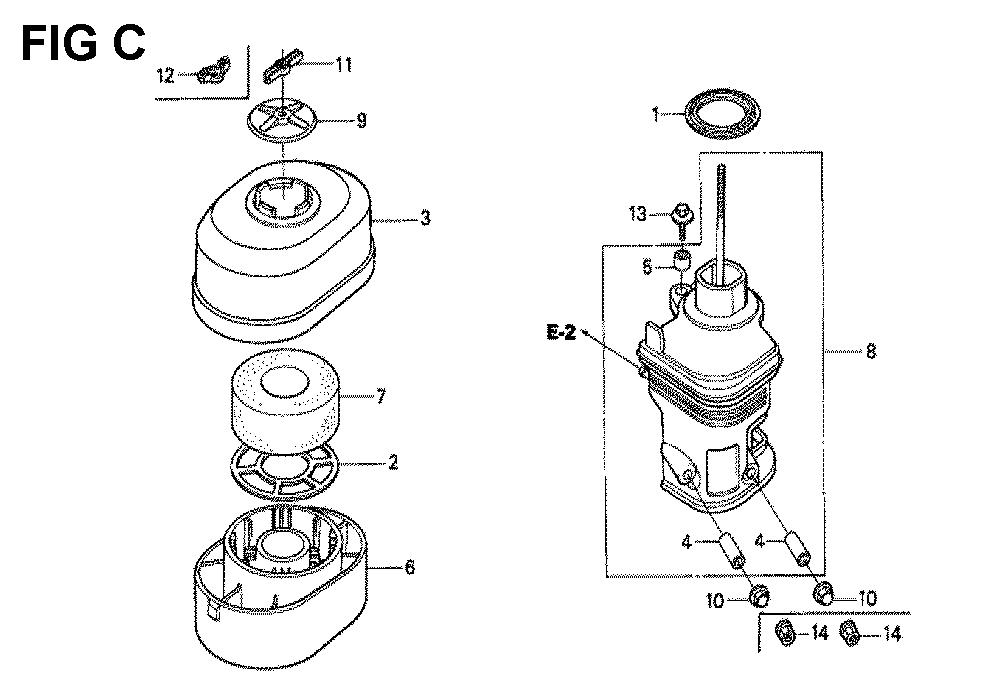 FIG C

12
11
9
3
7
2
6

1
13
5
E-2
8
4
4
10
10
14
14