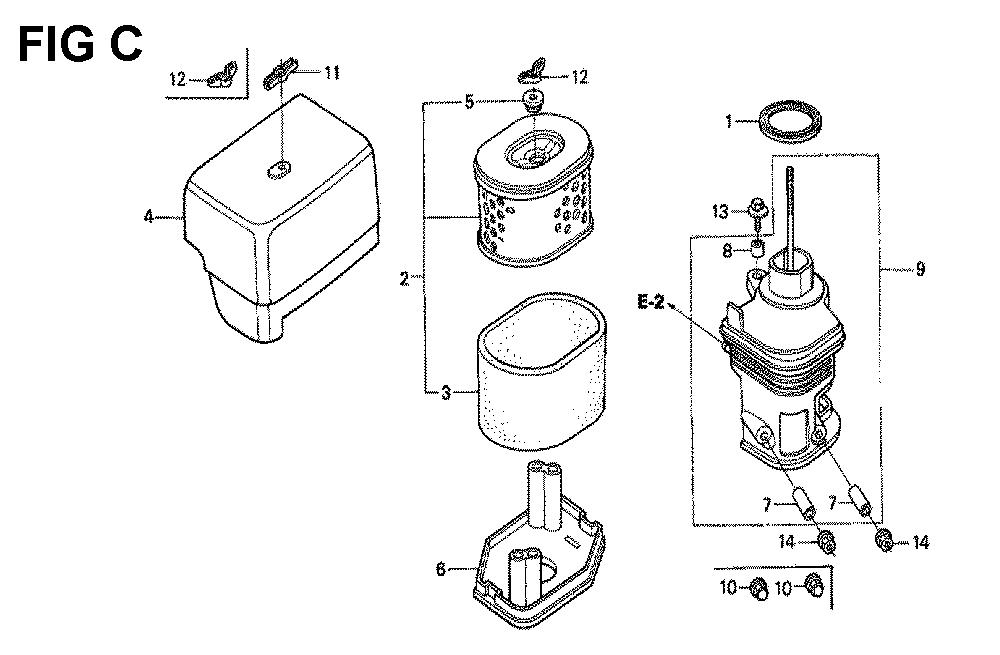 FIG C

12
11
4
12
5
2
3
6
1
13
8
9
E-2
7
7
14
14
10
10