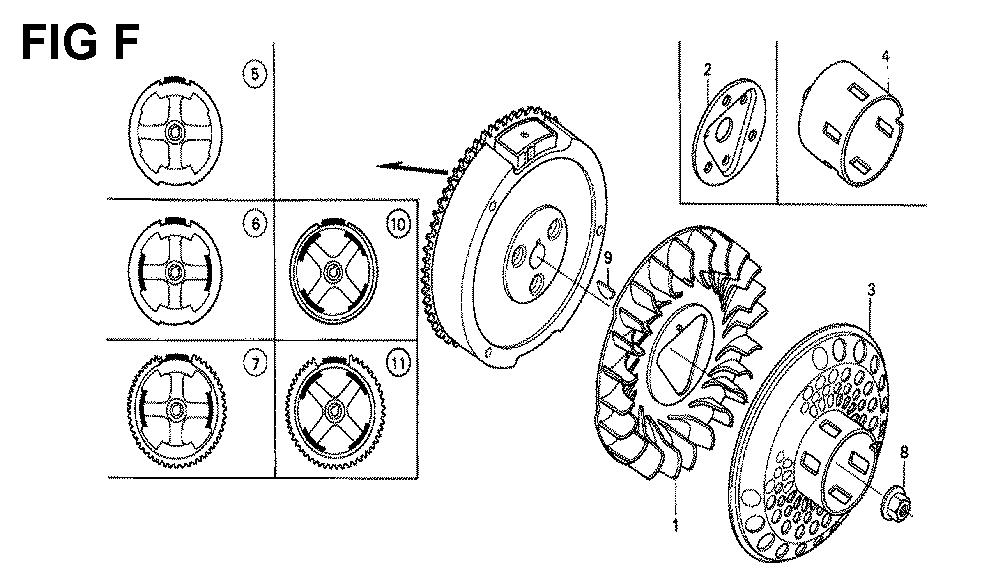 FIG F

5

6

10

7

11

2

4

9

3

8

1