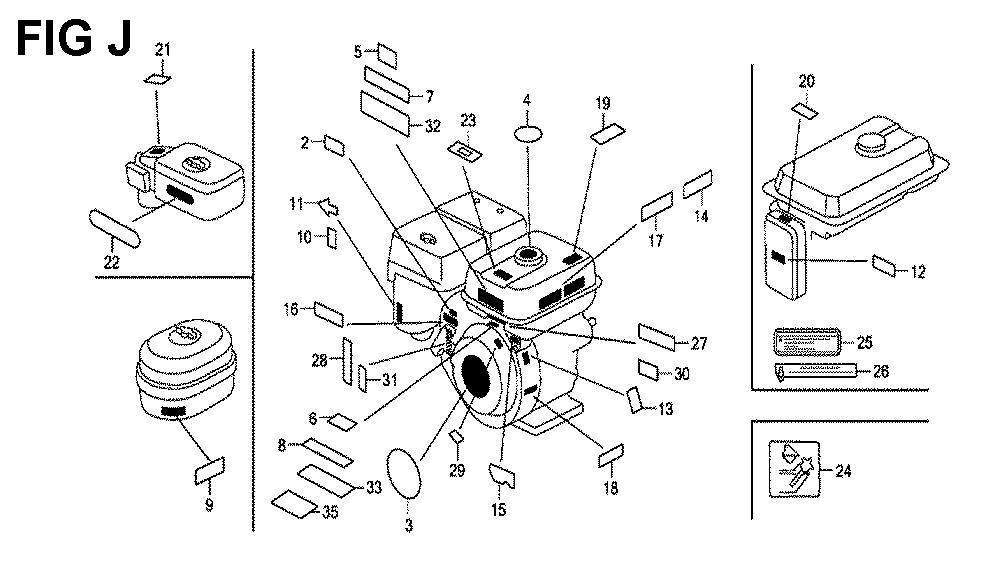 FIG J

21
22
9

5
7
32
2
23
4
19
11
10
16
28
31
6
8
33
35
3
29
15
18
13
30
27
17
14

20
12
25
26
24