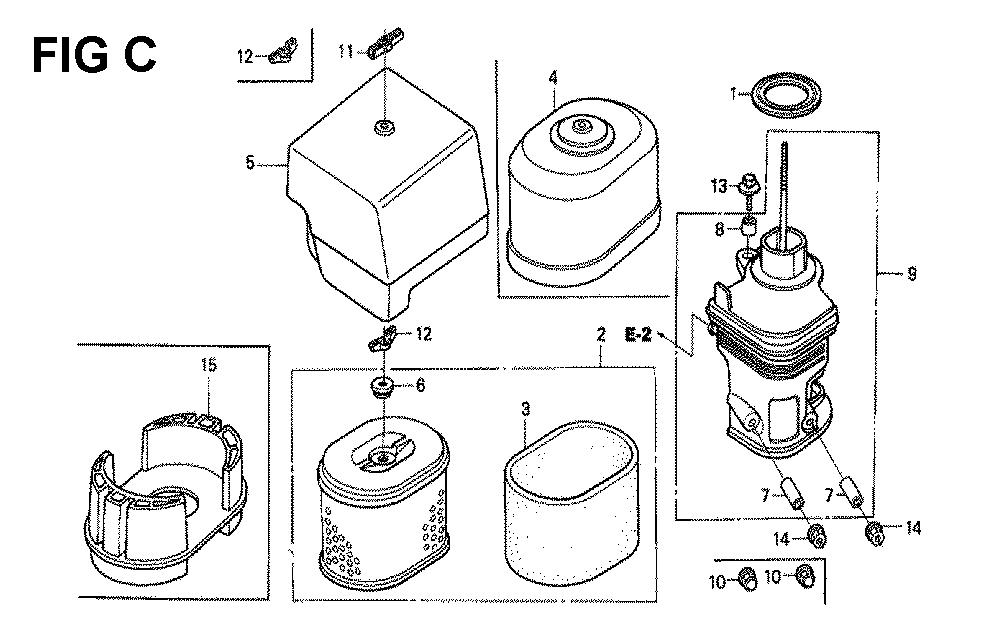 FIG C

12
11
4
1
5
13
8
9
12
2
E-2
15
6
3
7
7
14
14
10
10