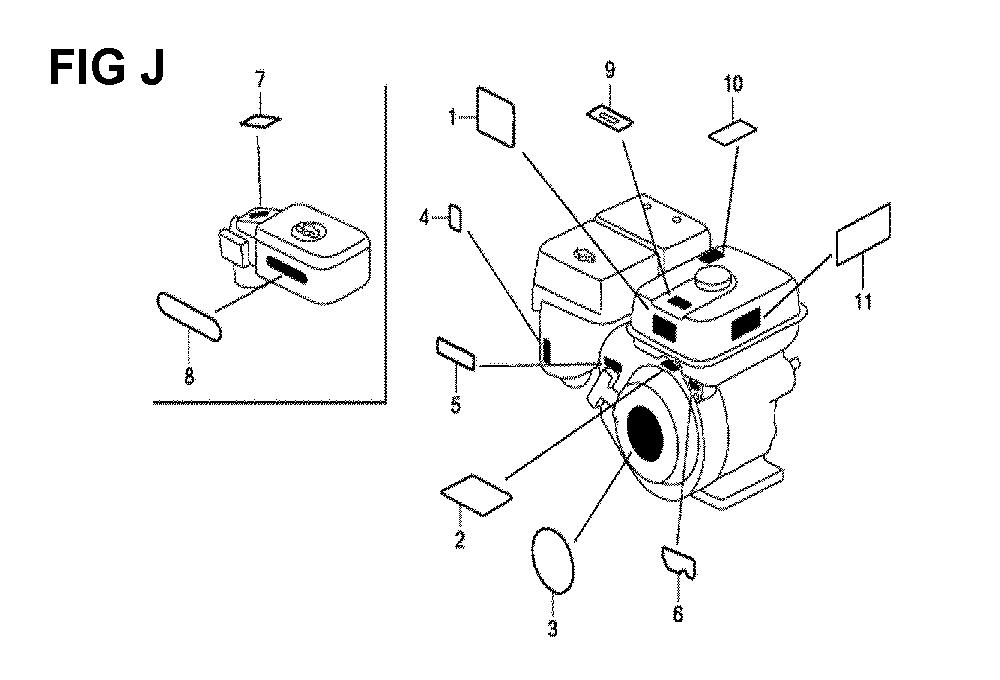 FIG J

7

8

1

9

10

4

11

5

2

3

6