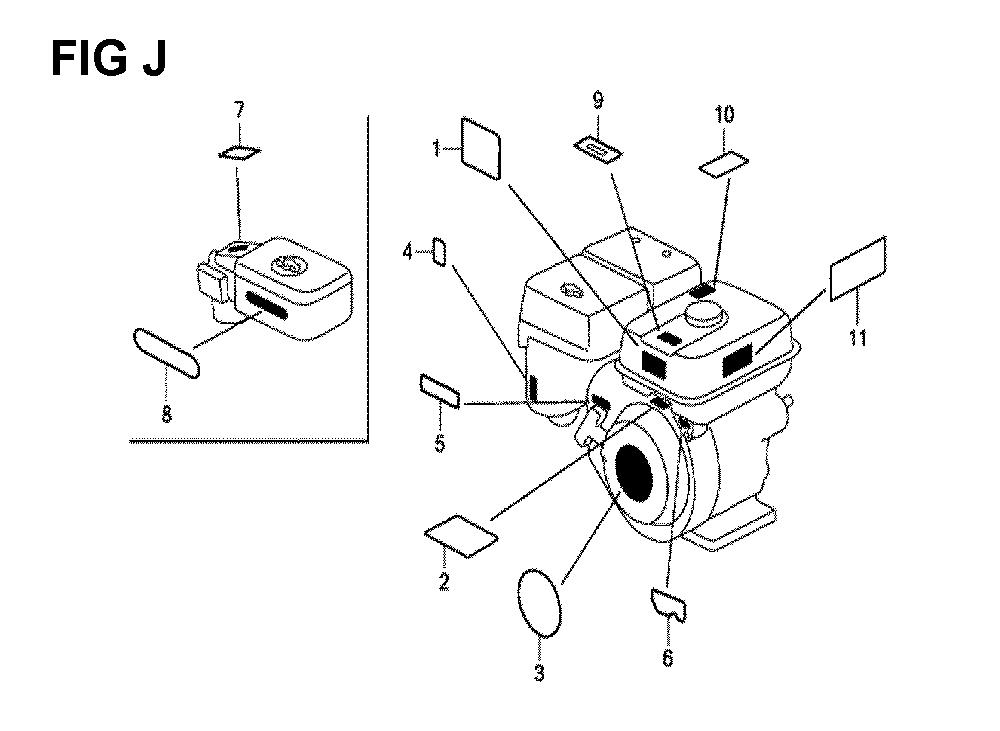 FIG J

7

8

1

9

10

4

11

5

2

3

6