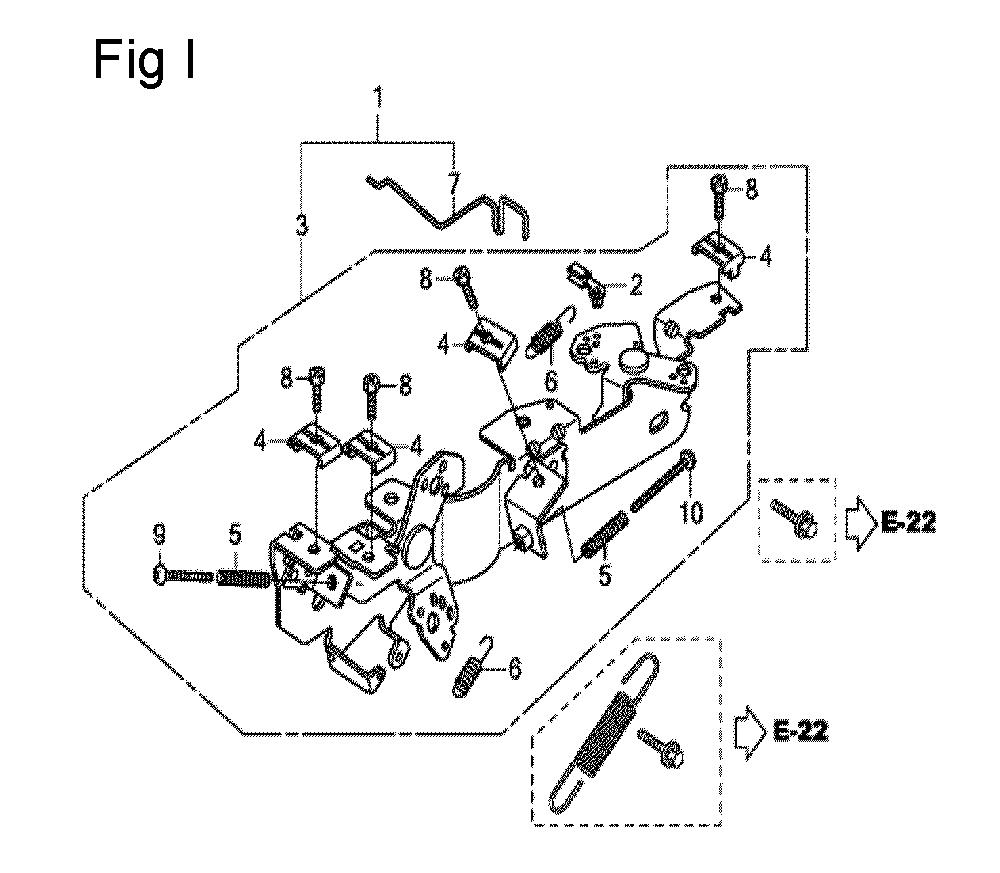 Fig I

1
7
3
8
4
8
2
4
6
8
8
4
4
10
E-22
9
5
5
6
E-22