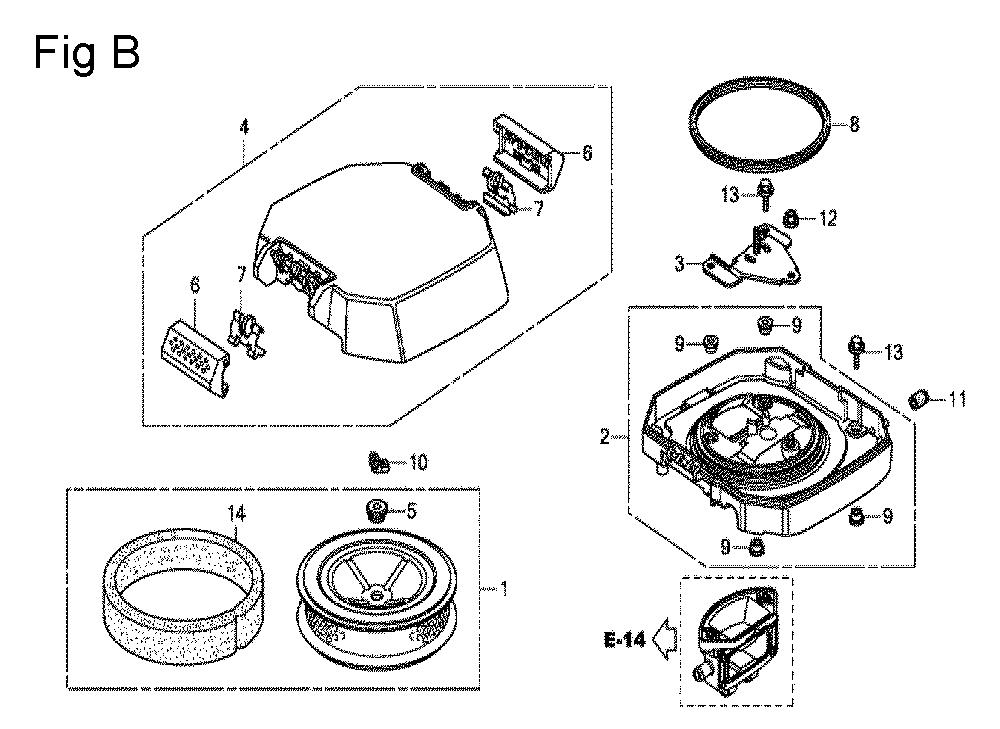 Fig B

4
6
7
6
7
8
13
12
3
9
9
13
11
2
9
9
10
14
5
1
E-14