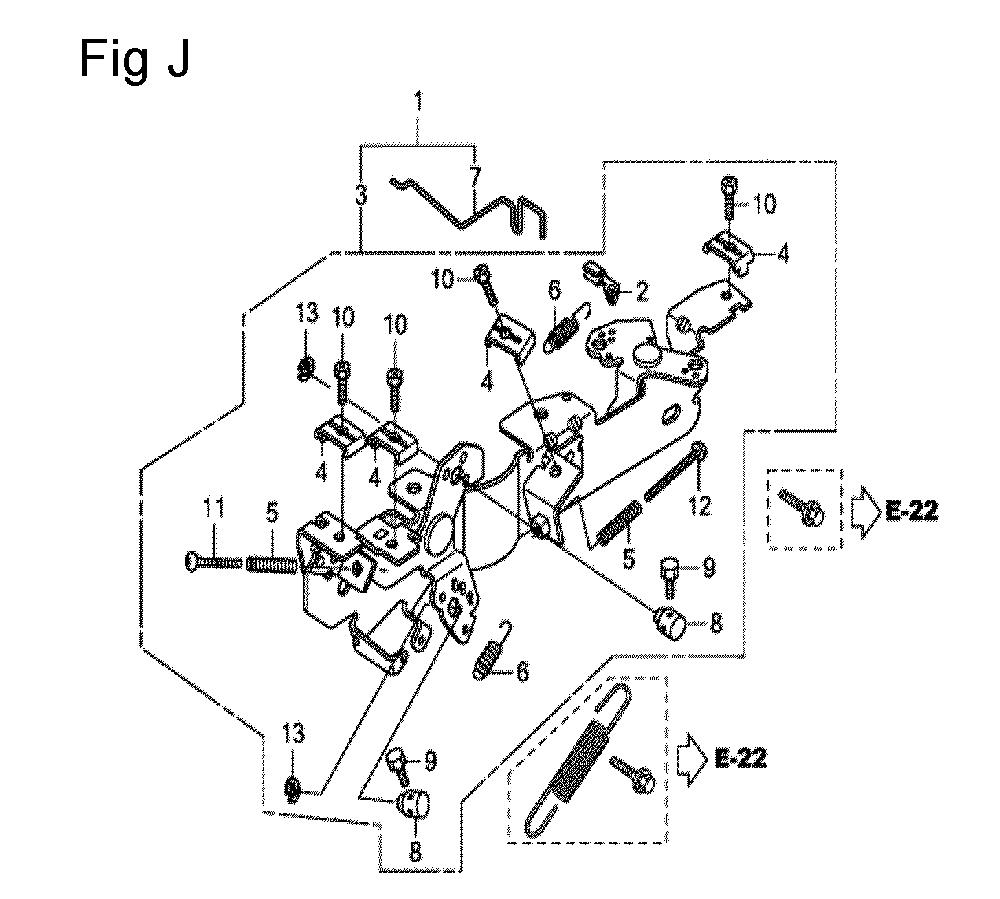 Fig J

1
3
7
10
4
10
6
2
13
10
10
4
4
4
11
5
12
E-22
5
9
8
6
13
9
8
E-22