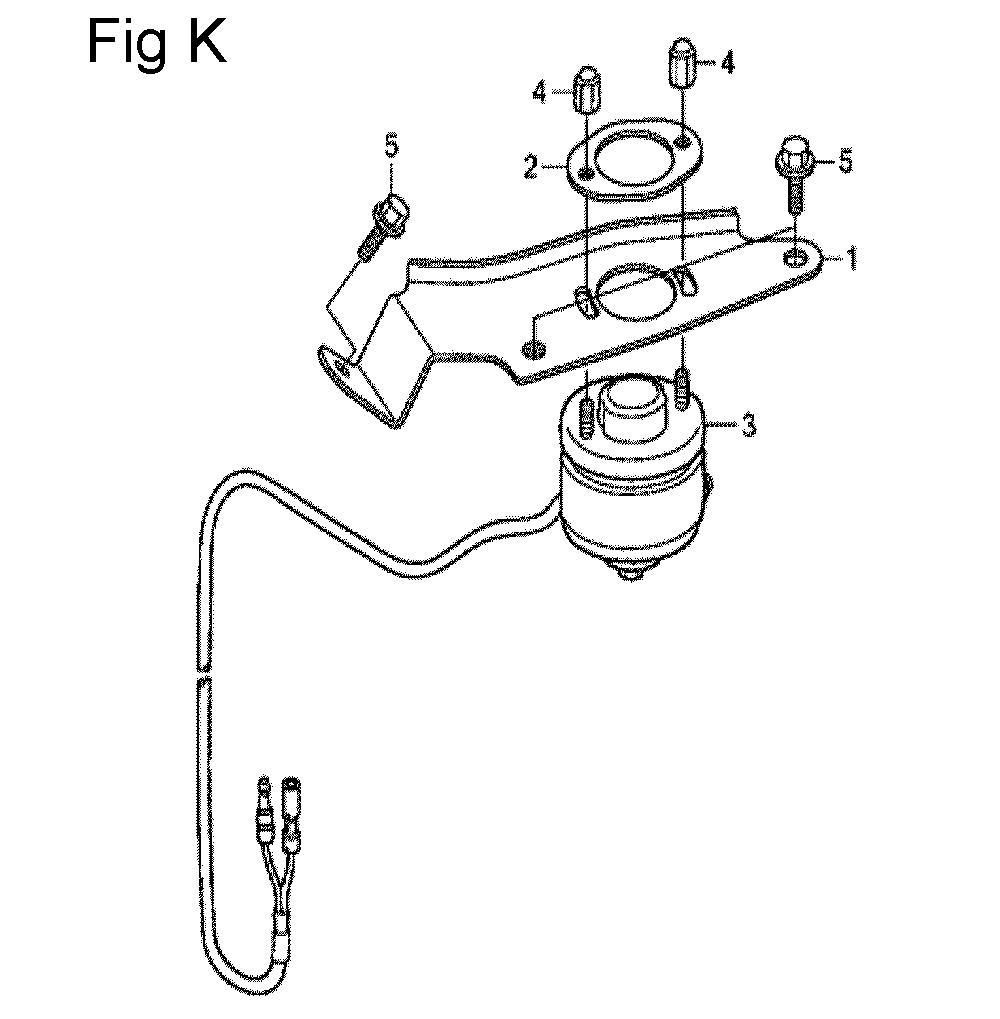 Fig K

4
4
5
2
5
1
3