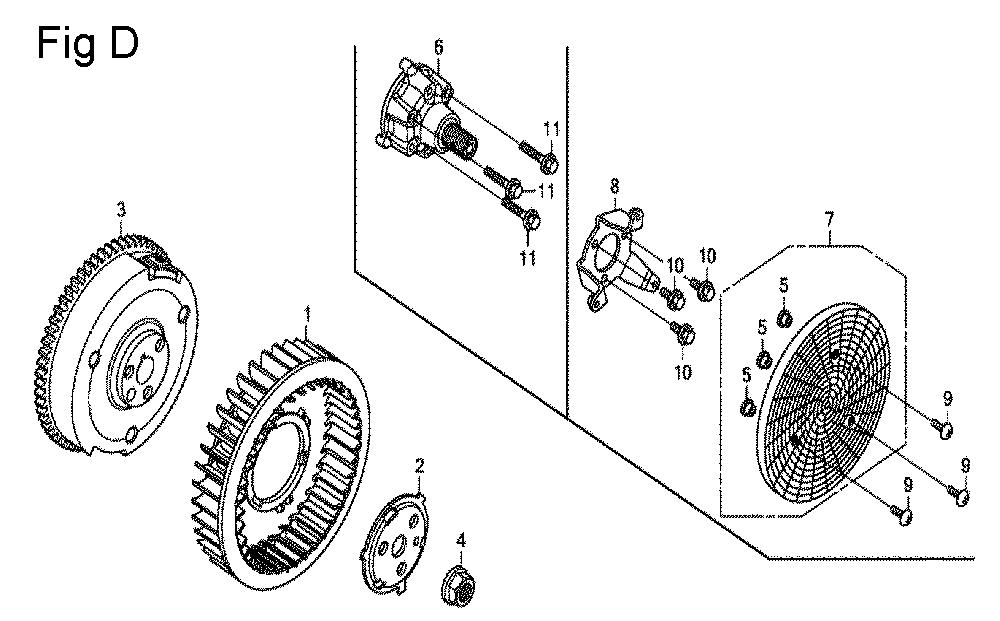 Fig D

6
11
11
11
8
10
10
10
7
5
5
5
9
9
9
3
1
2
4