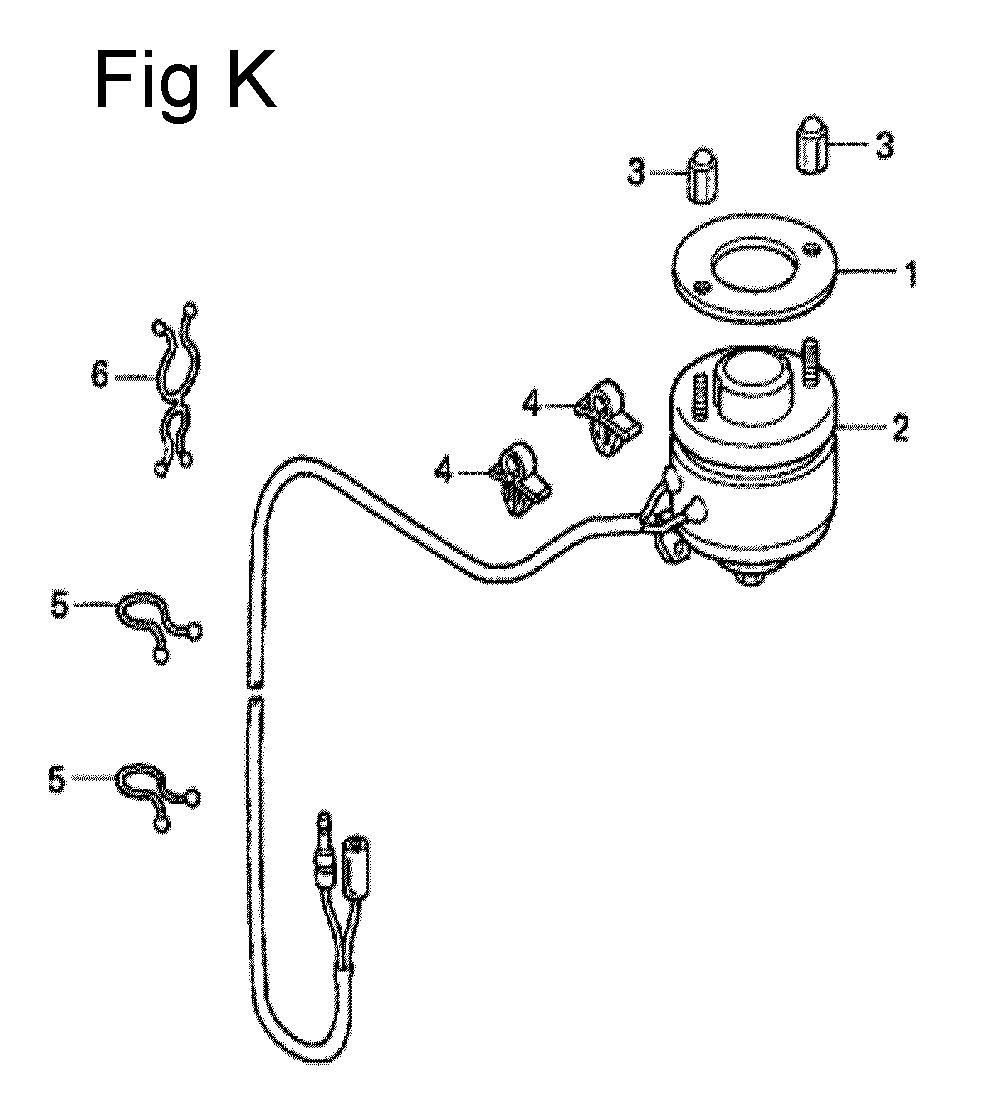 Fig K

3
3
1
6
4
2
4
5
5