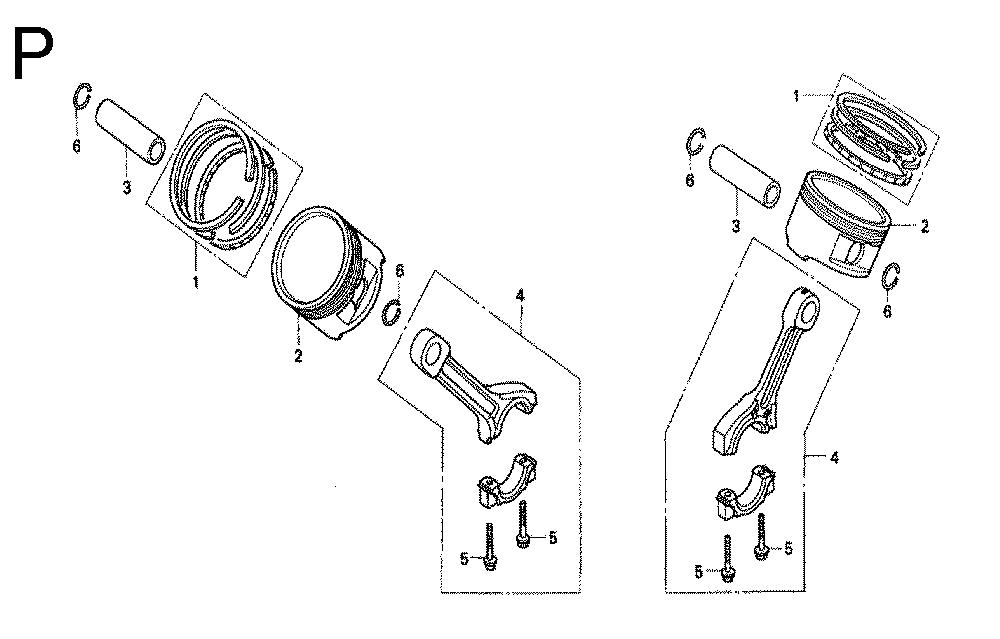 P

6
3
1
2
6
4
5
5

1
6
3
2
6
4
5
5